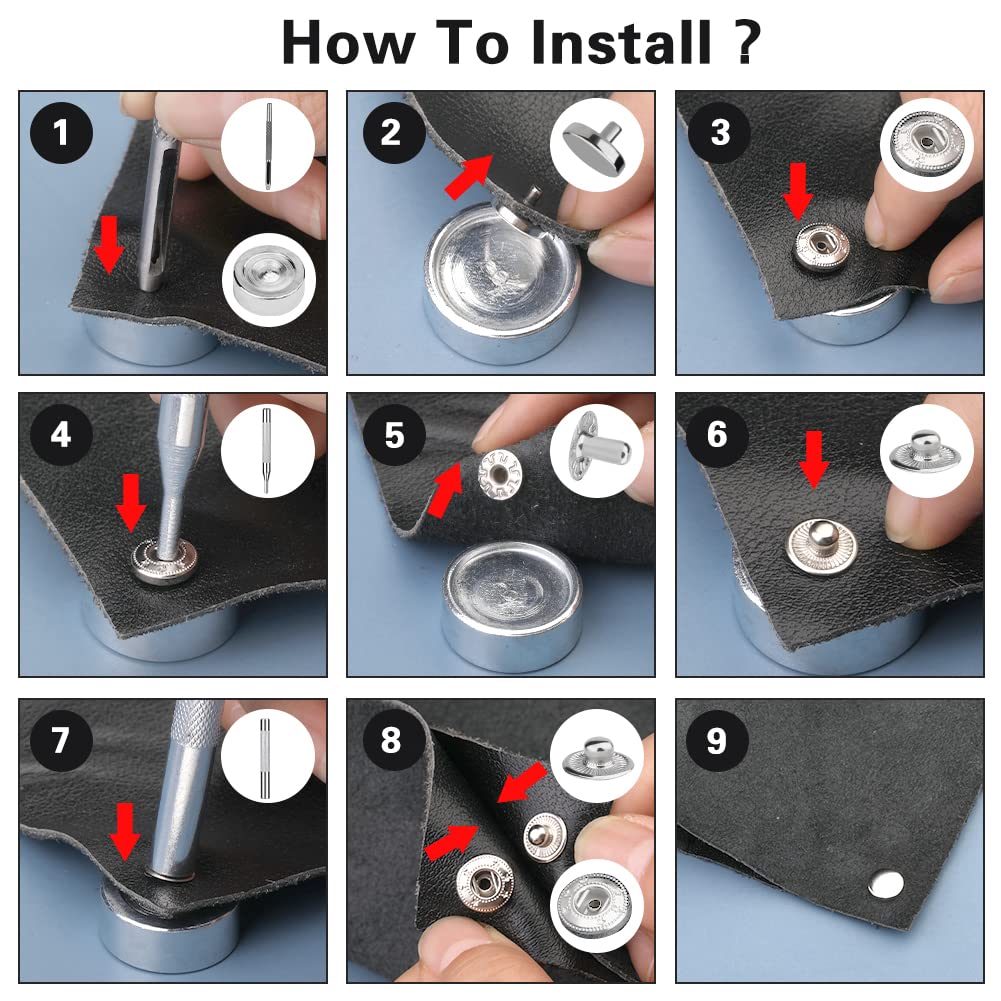 How To Install ?

1

2

3

4

5

6

7

8

9