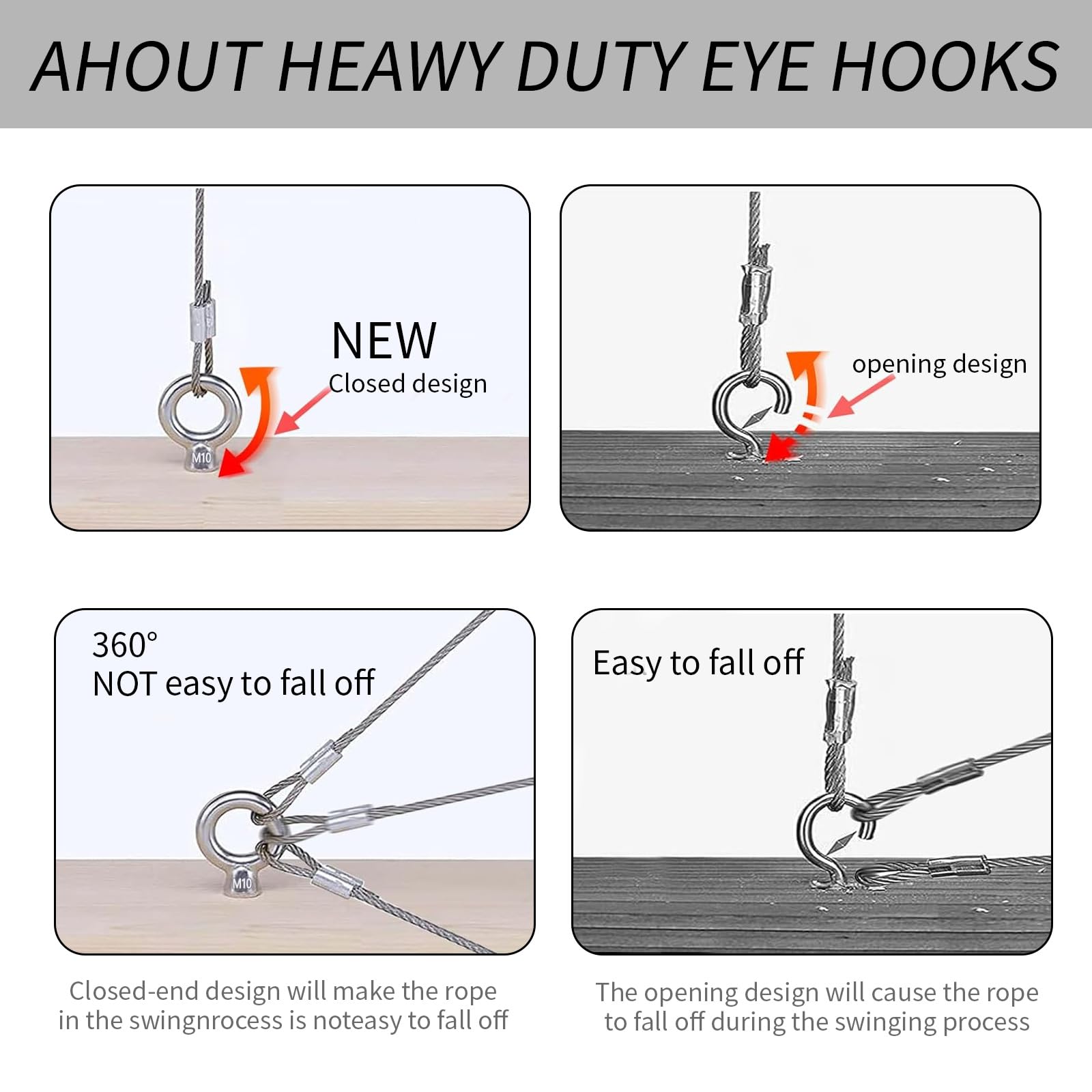 AHOUT HEAWY DUTY EYE HOOKS

NEW
Closed design

M10

opening design

360°
NOT easy to fall off

M10

Easy to fall off

Closed-end design will make the rope in the swingnrocess is noteasy to fall off

The opening design will cause the rope to fall off during the swinging process