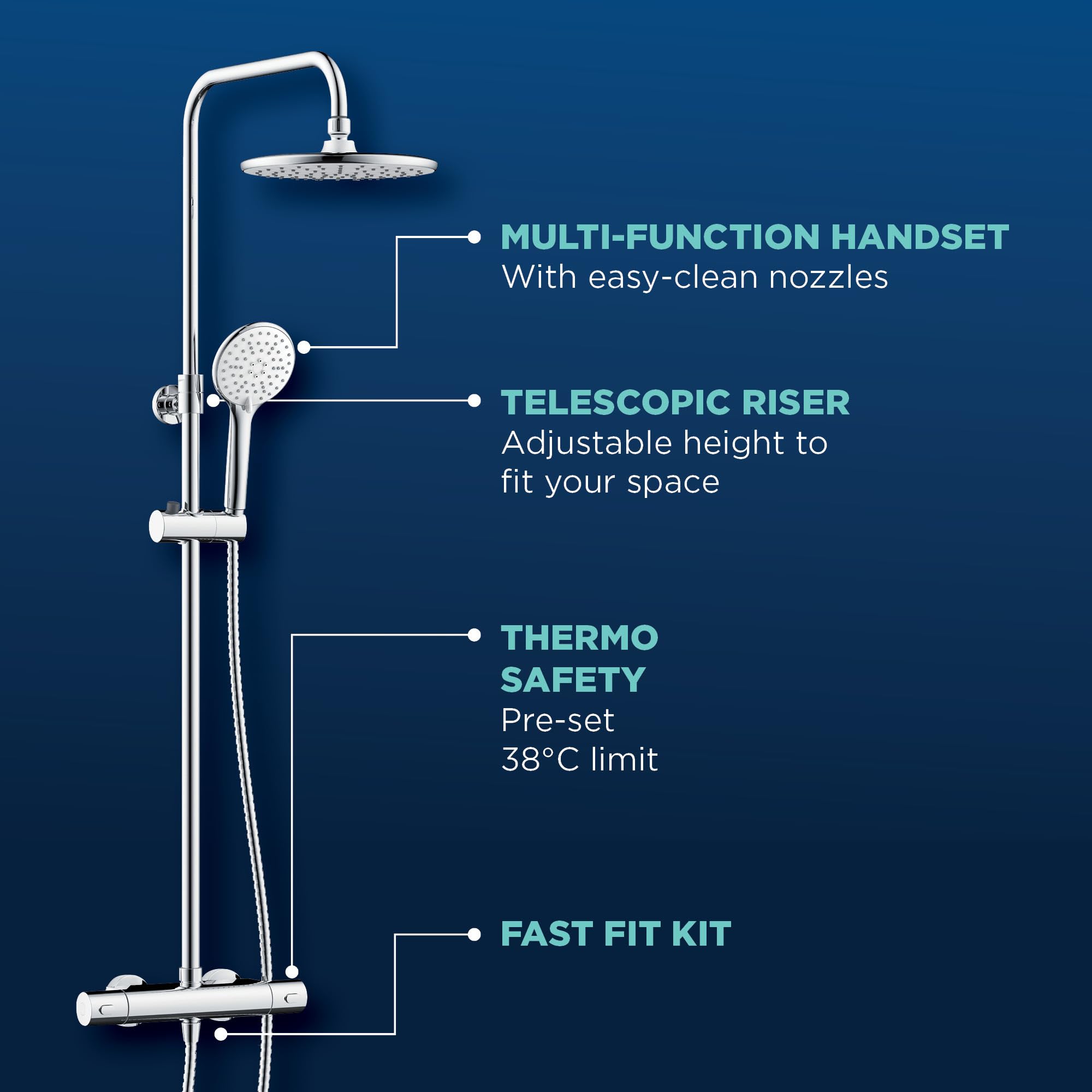 MULTI-FUNCTION HANDSET
With easy-clean nozzles

TELESCOPIC RISER
Adjustable height to fit your space

THERMO SAFETY
Pre-set 38°C limit

FAST FIT KIT