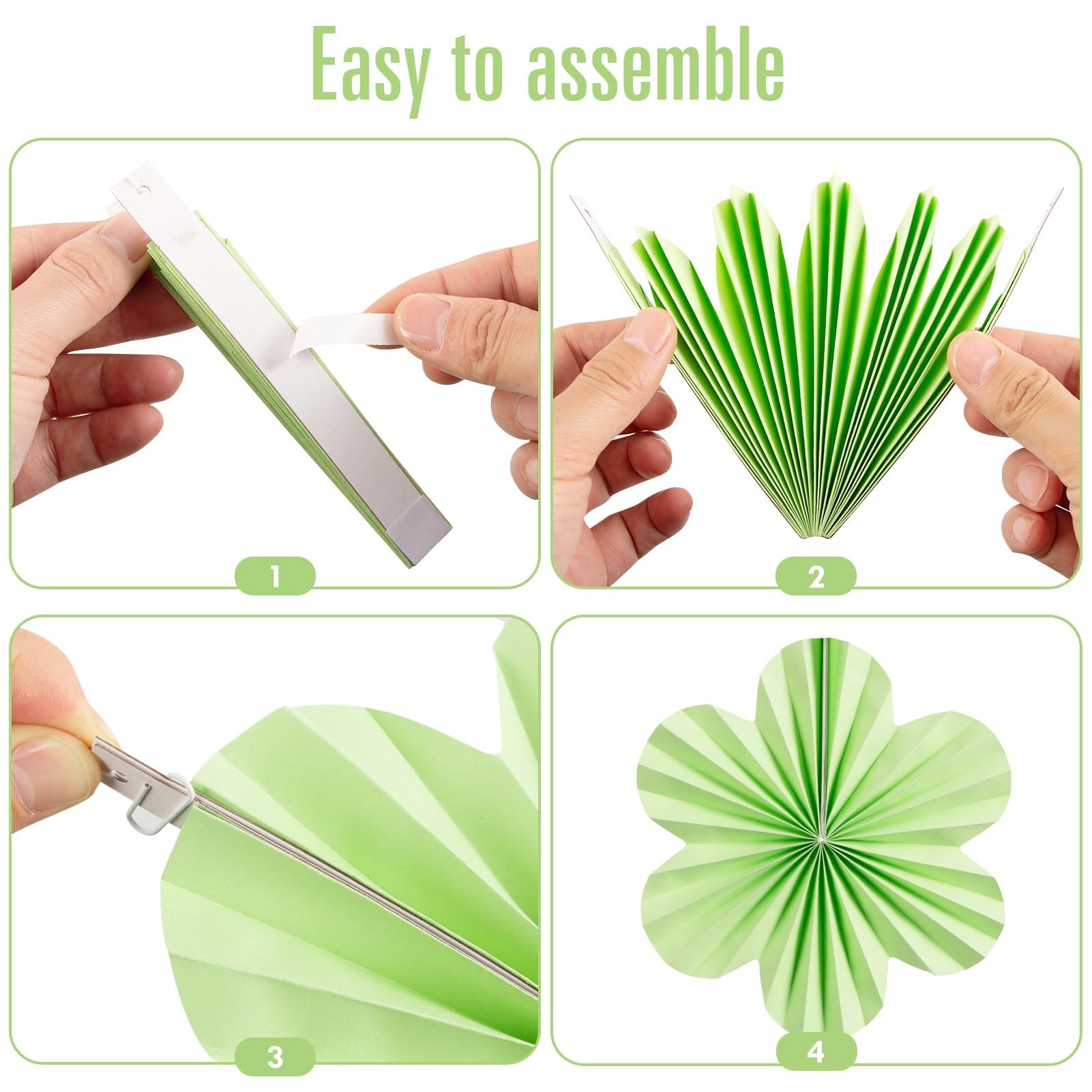 Easy to assemble

1

2

3

4