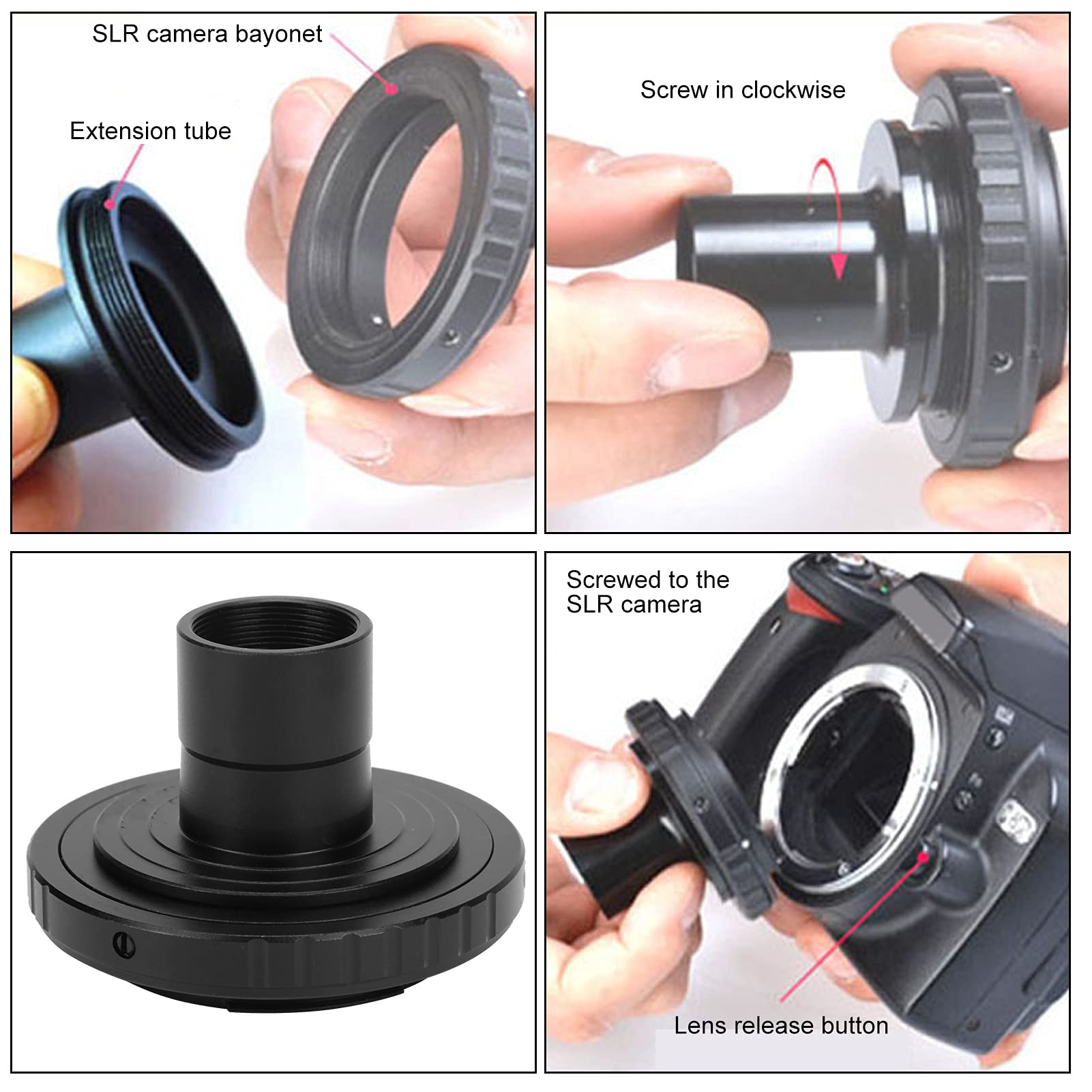 SLR camera bayonet

Extension tube

Screw in clockwise

Screwed to the SLR camera

Lens release button