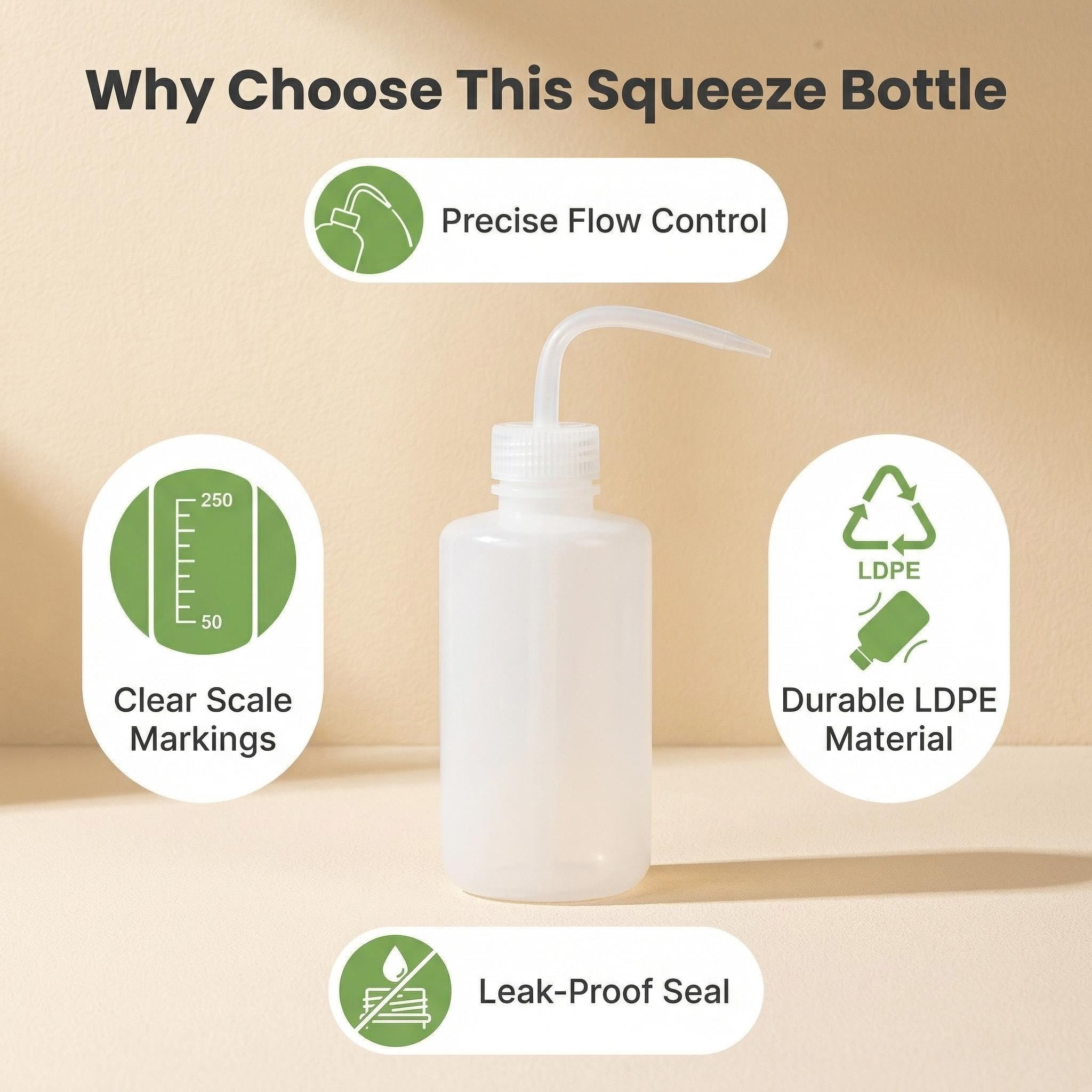 Why Choose This Squeeze Bottle

Precise Flow Control

250

50

Clear Scale Markings

LDPE

Durable LDPE Material

Leak-Proof Seal