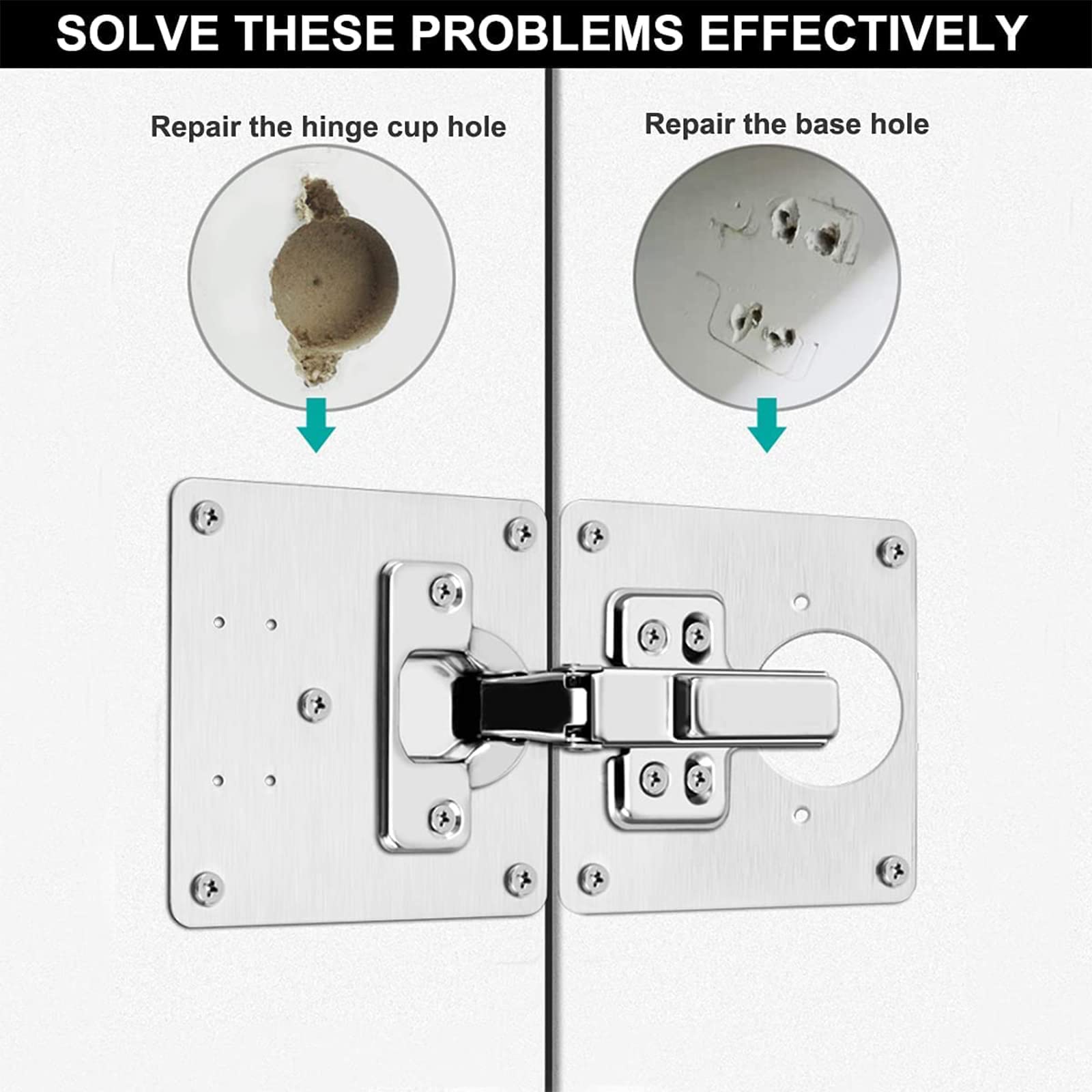 SOLVE THESE PROBLEMS EFFECTIVELY

Repair the hinge cup hole

Repair the base hole