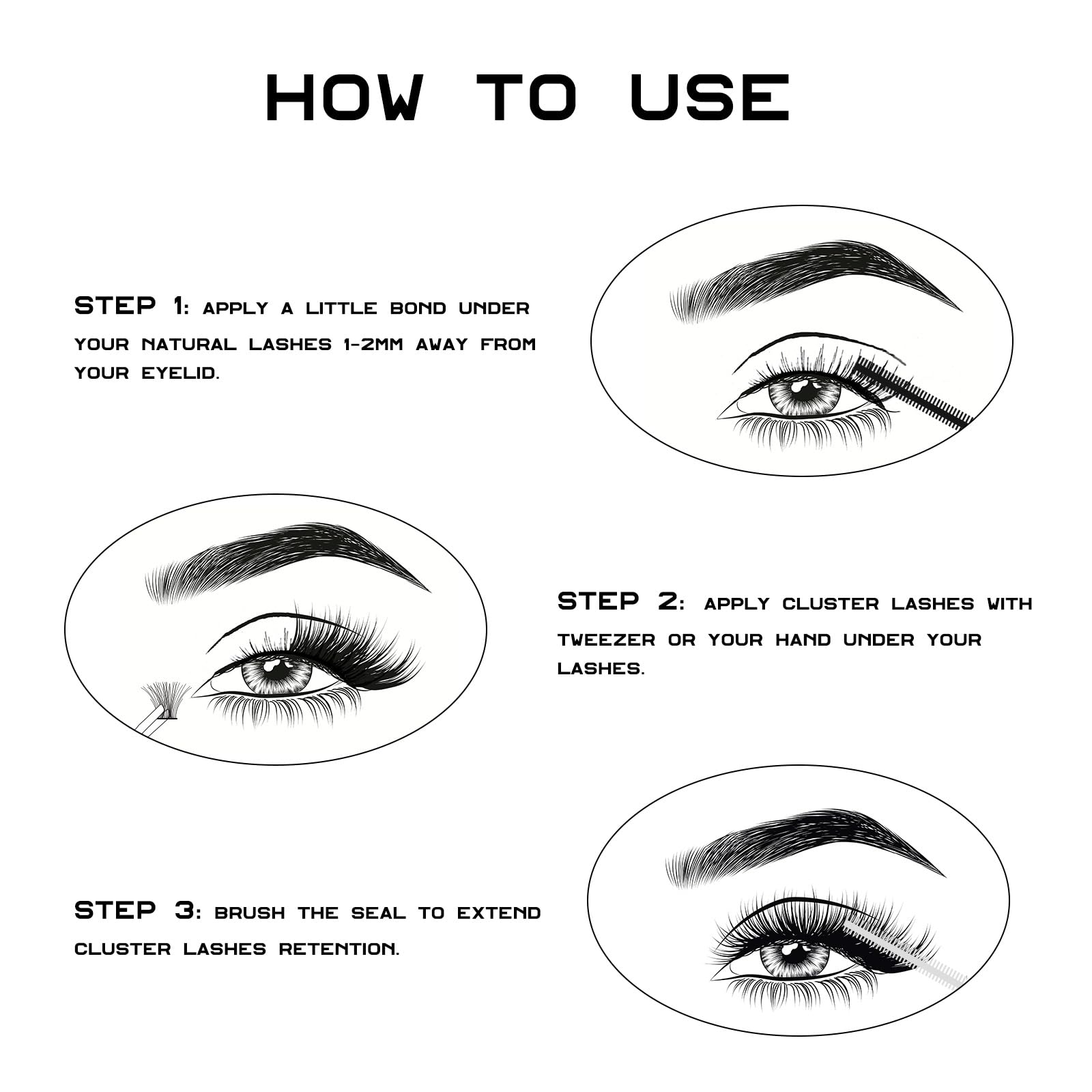 HOW TO USE

STEP 1: APPLY A LITTLE BOND UNDER YOUR NATURAL LASHES 1-2MM AWAY FROM YOUR EYELID.

STEP 2: APPLY CLUSTER LASHES WITH TWEEZER OR YOUR HAND UNDER YOUR LASHES.

STEP 3: BRUSH THE SEAL TO EXTEND CLUSTER LASHES RETENTION.