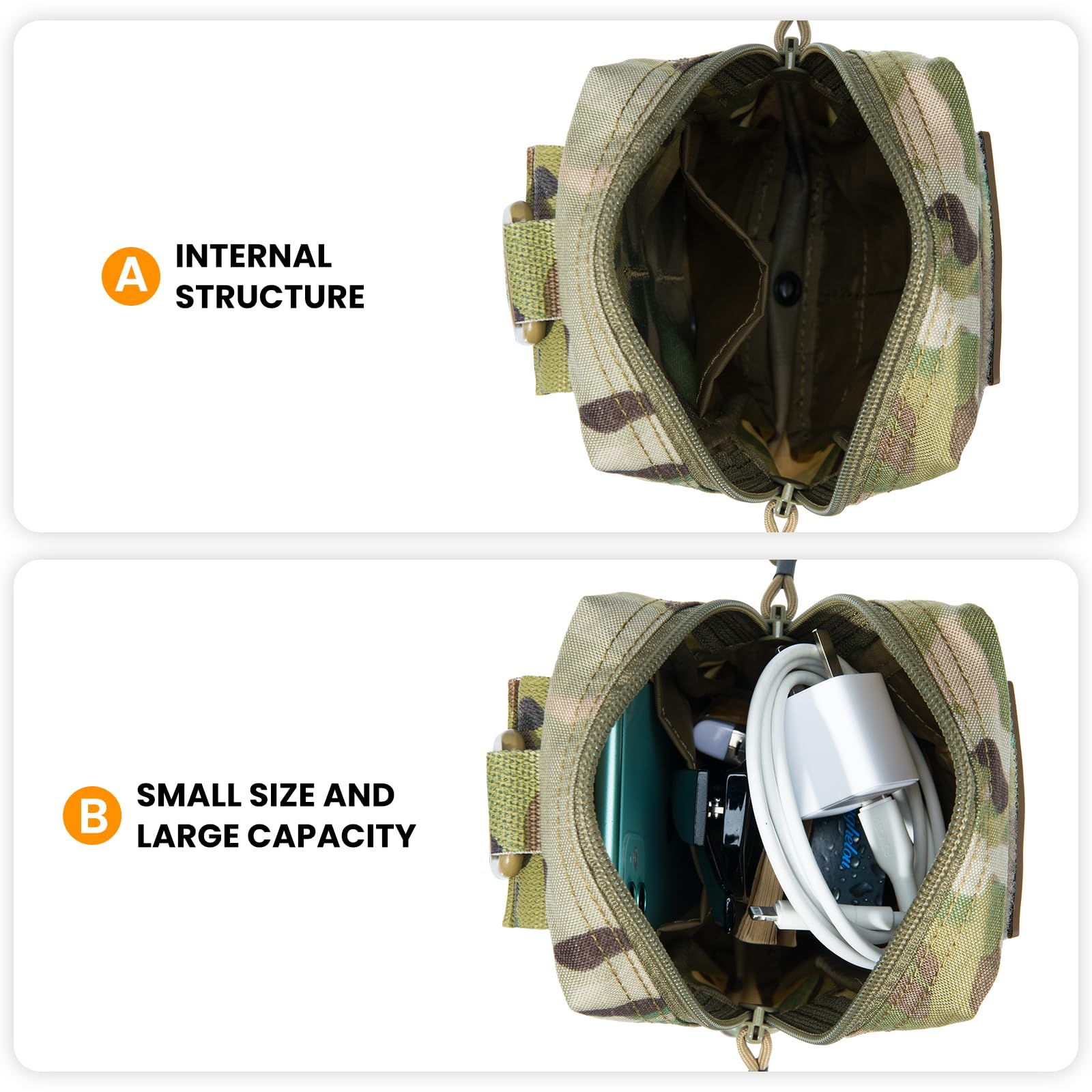 A INTERNAL STRUCTURE

B SMALL SIZE AND LARGE CAPACITY