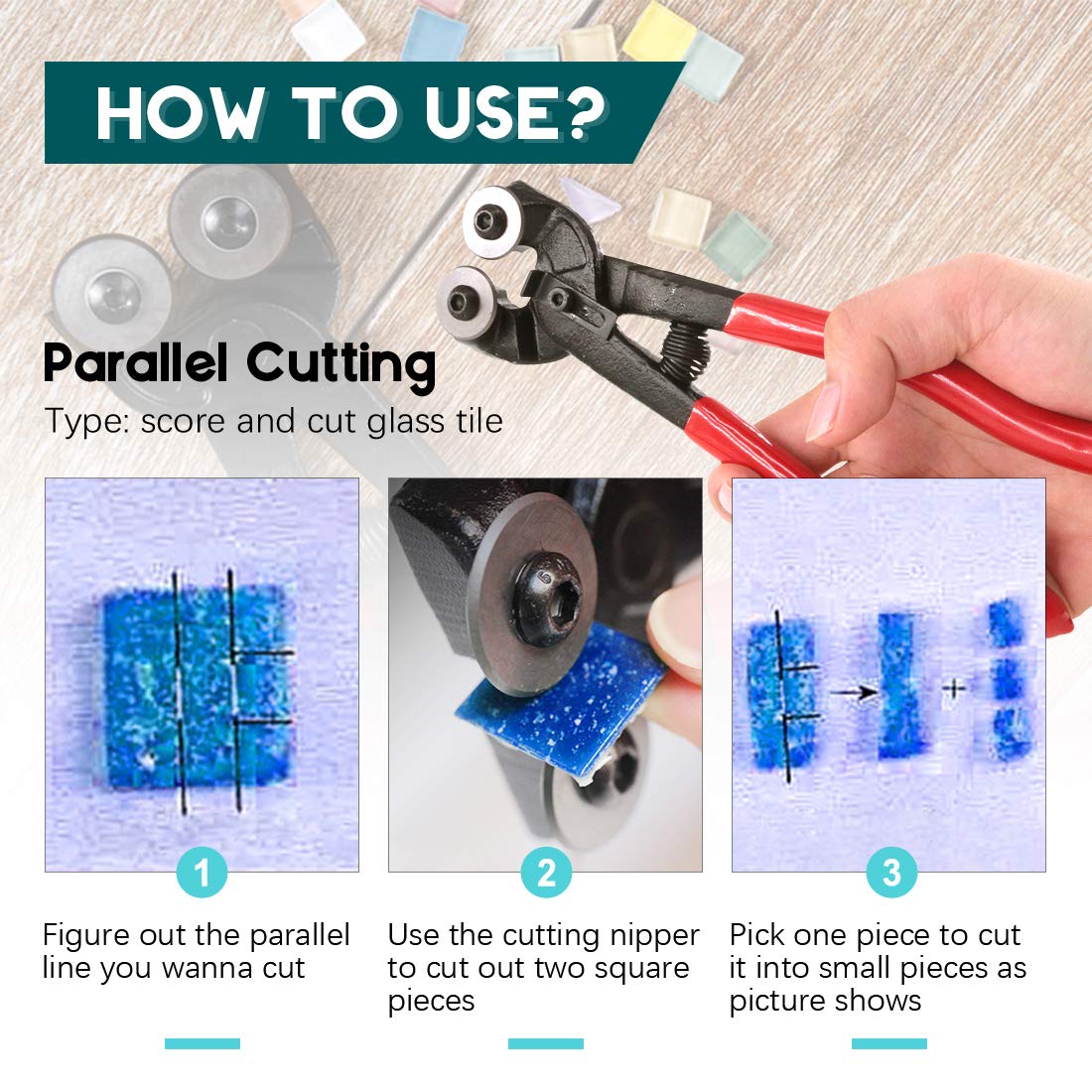 HOW TO USE?

Parallel Cutting

Type: score and cut glass tile

1

Figure out the parallel line you wanna cut

2

Use the cutting nipper to cut out two square pieces

3

Pick one piece to cut it into small pieces as picture shows