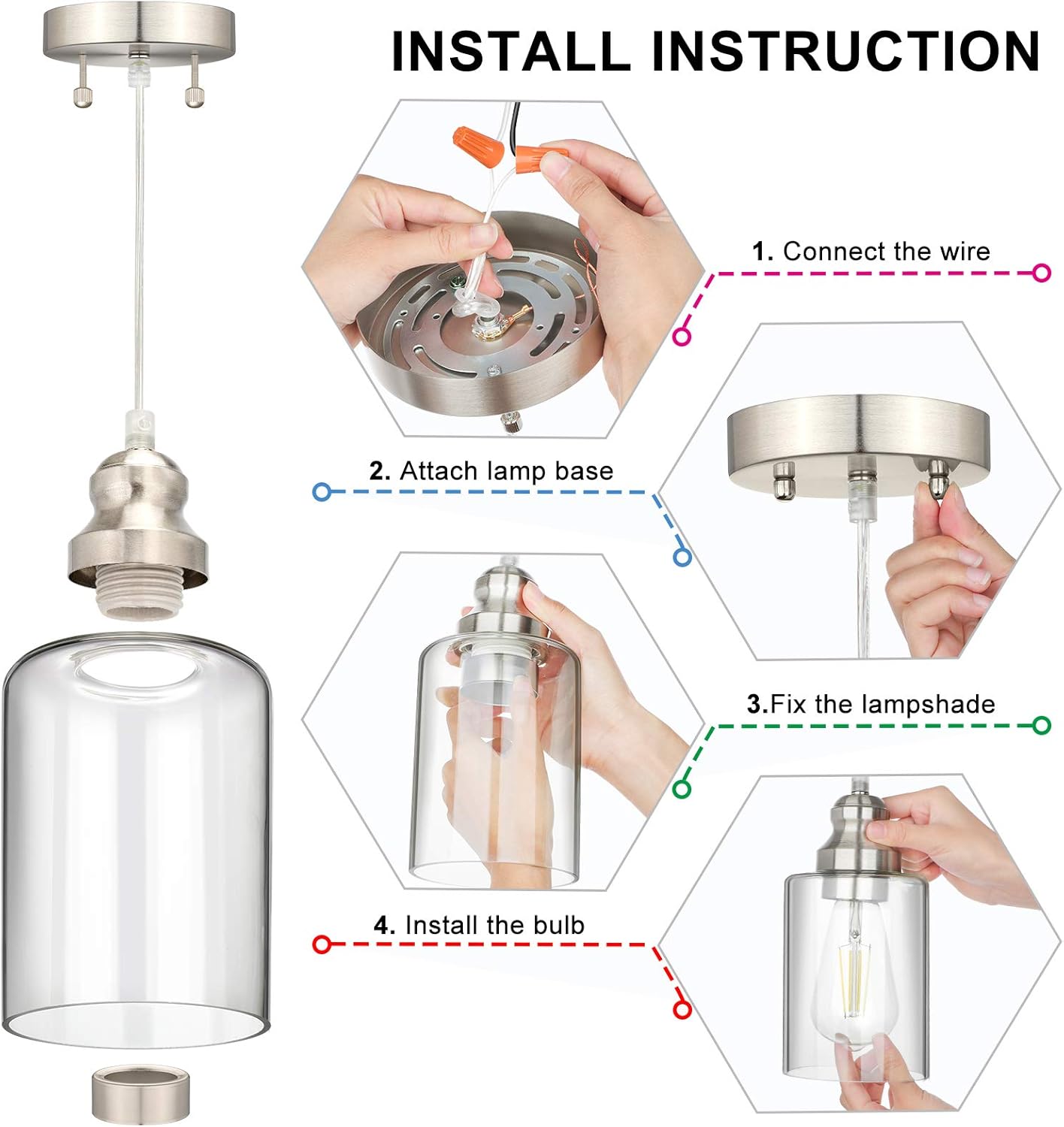 INSTALL INSTRUCTION

1. Connect the wire

2. Attach lamp base

3.Fix the lampshade

4. Install the bulb