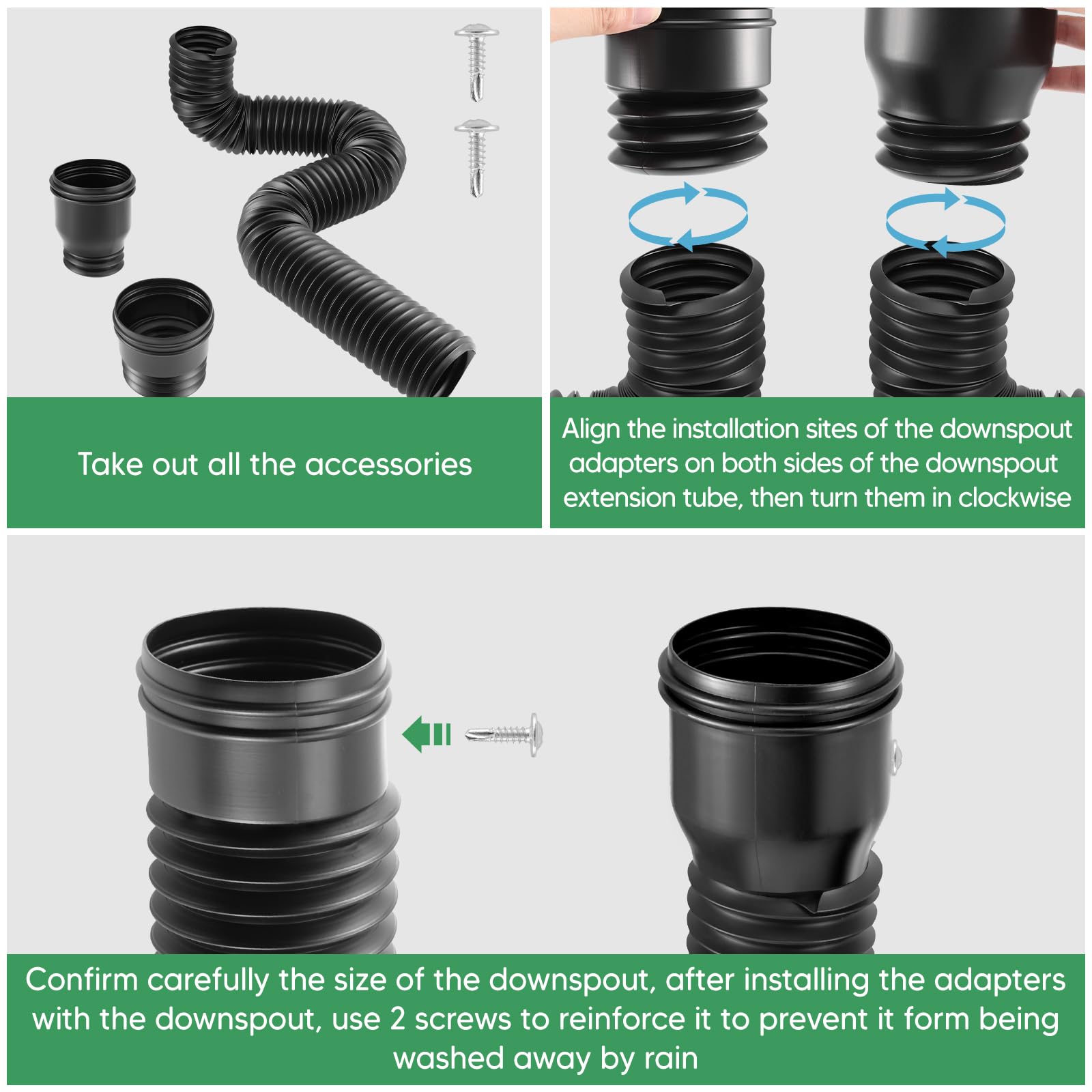 Take out all the accessories

Align the installation sites of the downspout adapters on both sides of the downspout extension tube, then turn them in clockwise

Confirm carefully the size of the downspout, after installing the adapters with the downspout, use 2 screws to reinforce it to prevent it form being washed away by rain