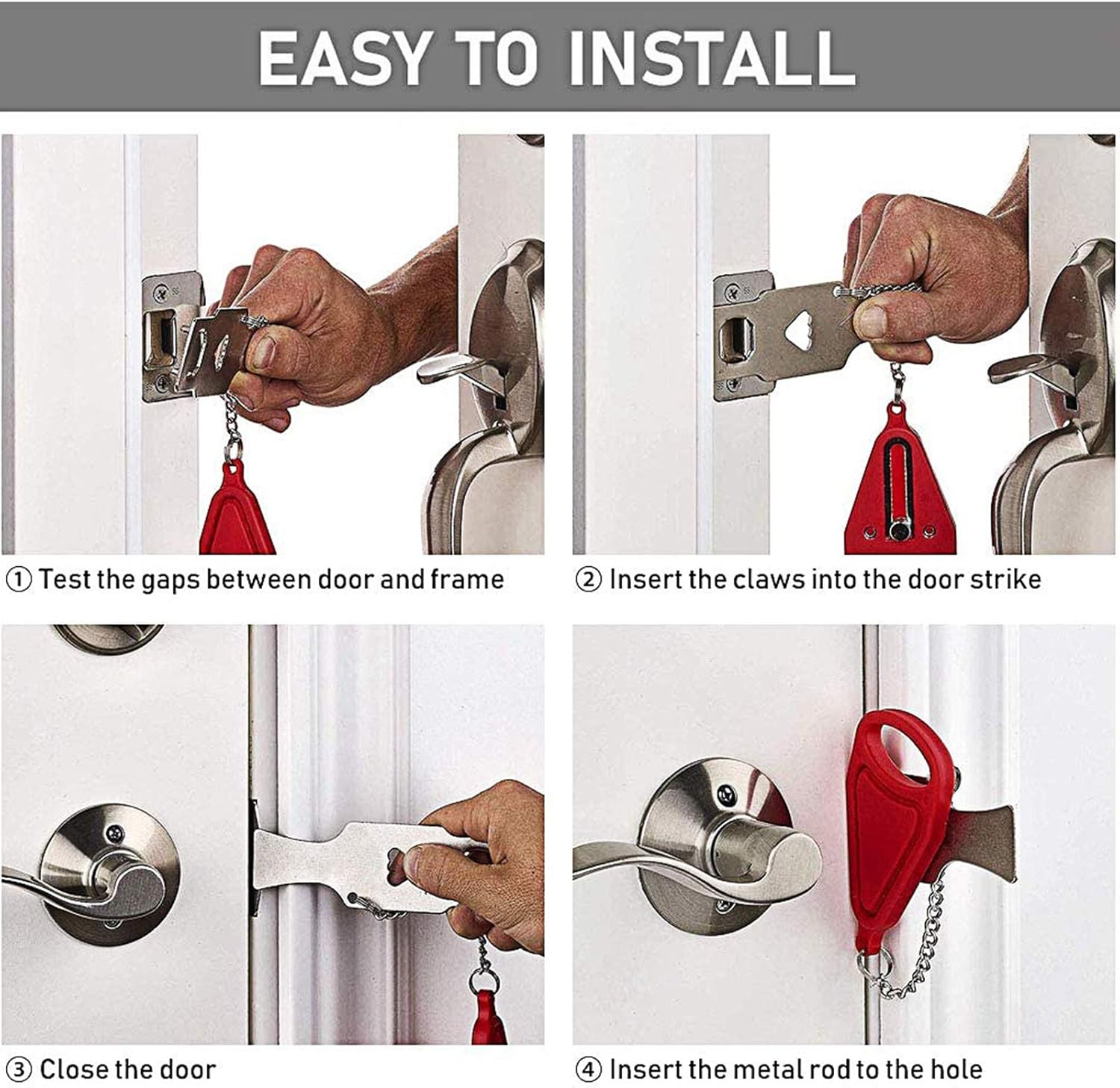 EASY TO INSTALL

① Test the gaps between door and frame

② Insert the claws into the door strike

③ Close the door

④ Insert the metal rod to the hole