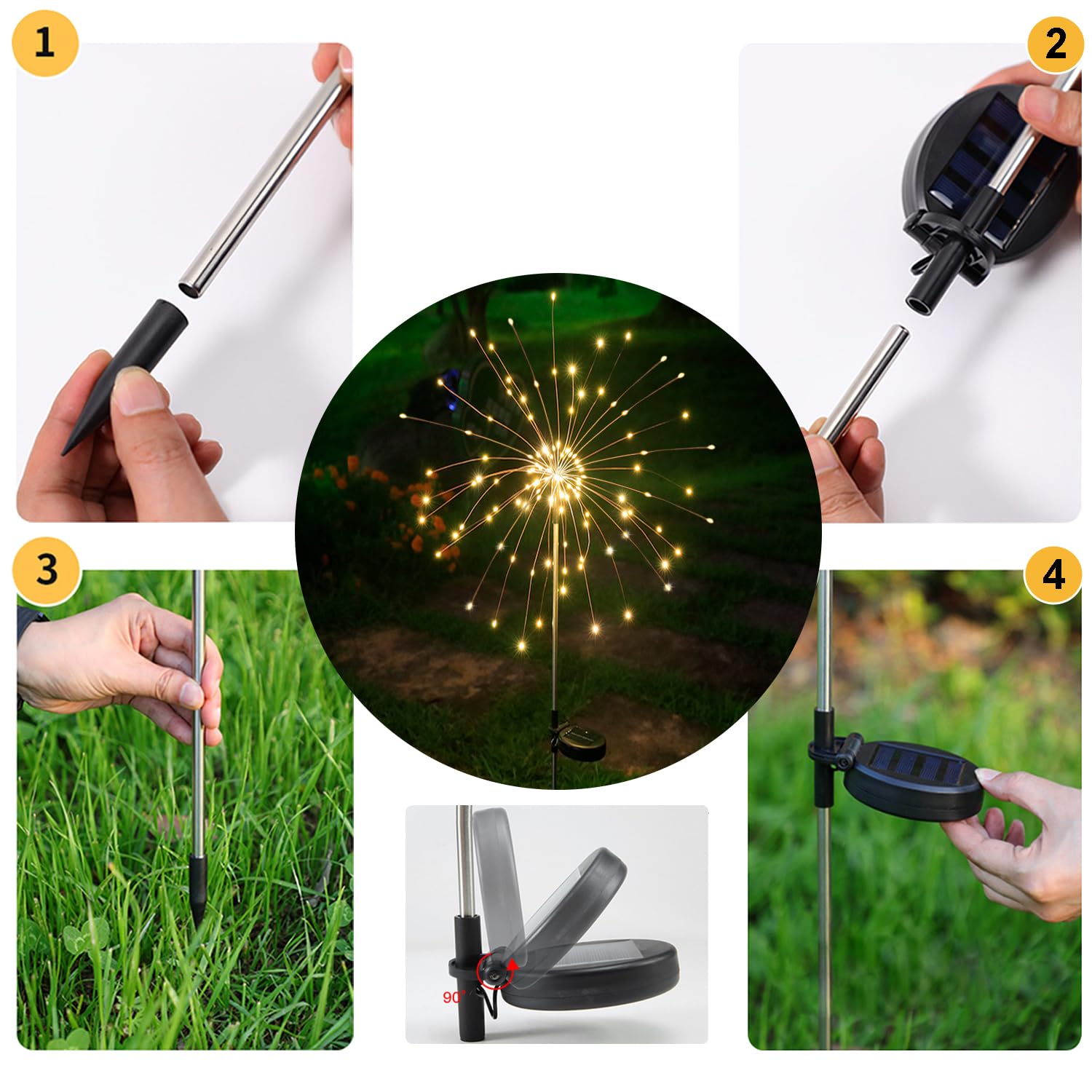 1

2

3

4

90°