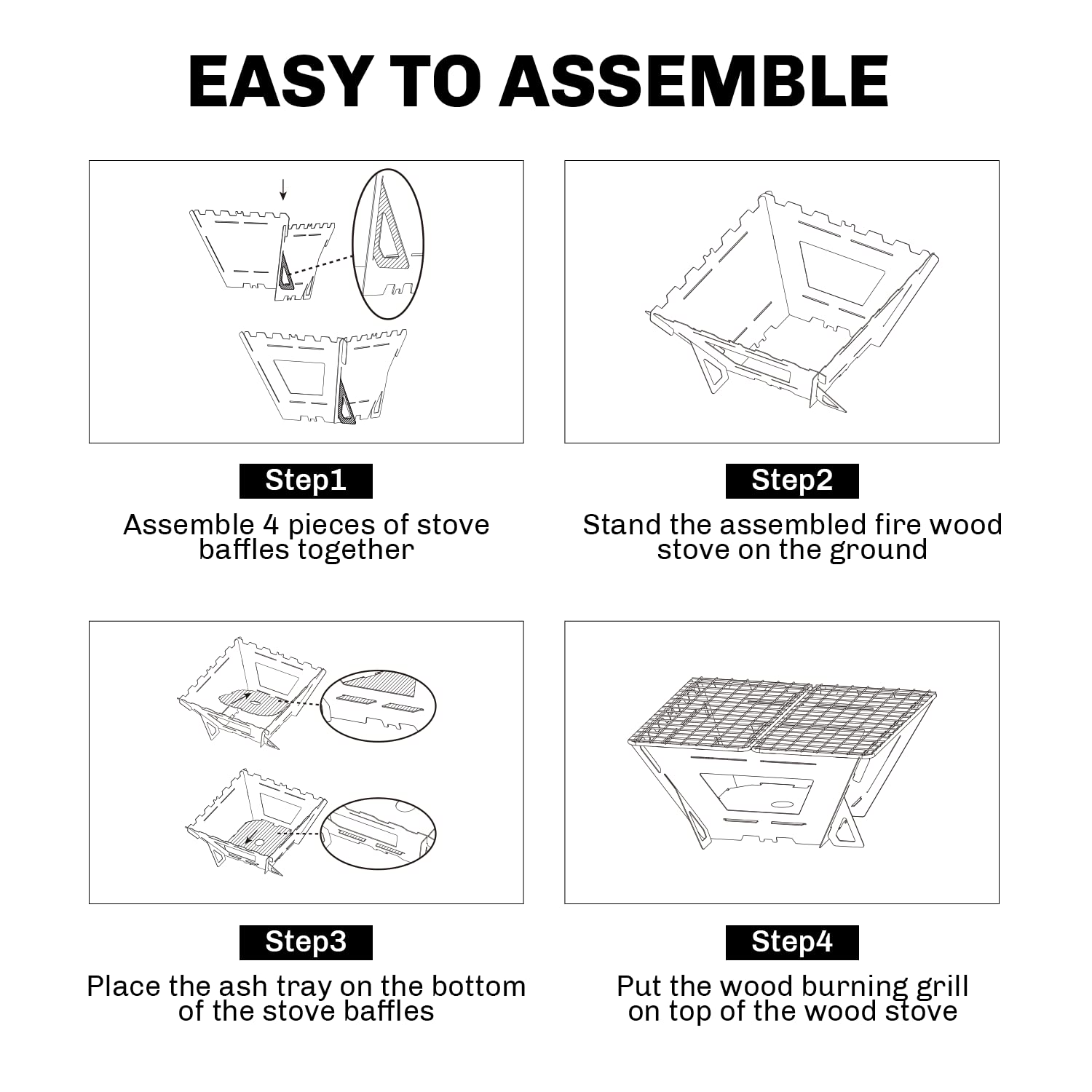 EASY TO ASSEMBLE

Step1

Assemble 4 pieces of stove baffles together

Step2

Stand the assembled fire wood stove on the ground

Step3

Place the ash tray on the bottom of the stove baffles

Step4

Put the wood burning grill on top of the wood stove