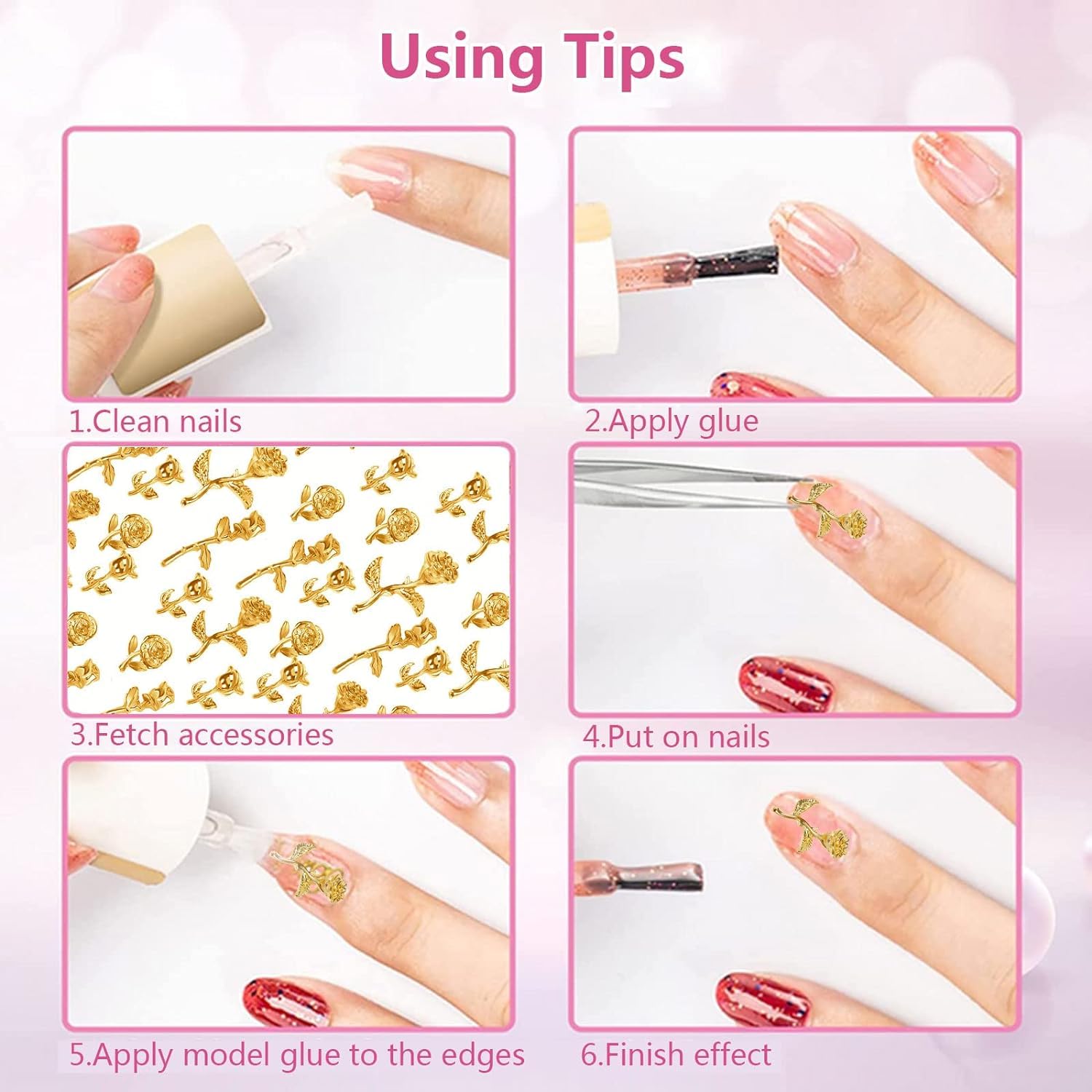 Using Tips

1.Clean nails

2.Apply glue

3.Fetch accessories

4.Put on nails

5.Apply model glue to the edges

6.Finish effect