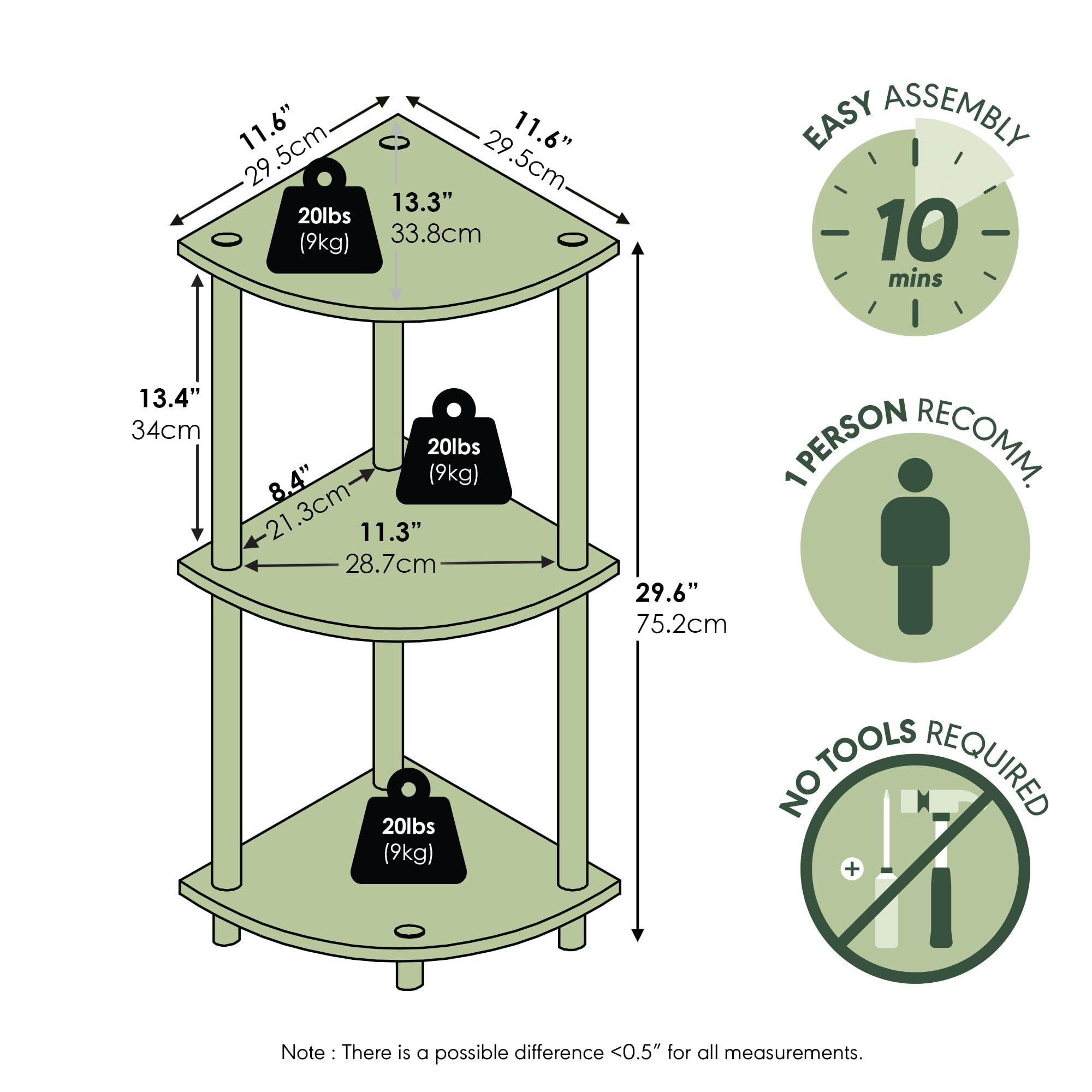 11.6”
29.5cm

11.6”
29.5cm

20lbs
(9kg)

13.3”
33.8cm

13.4”
34cm

20lbs
(9kg)

8.4”
21.3cm

11.3”
28.7cm

29.6”
75.2cm

20lbs
(9kg)

EASY ASSEMBLY
10
mins

1 PERSON RECOMM.

NO TOOLS REQUIRED

Note : There is a possible difference <0.5” for all measurements.