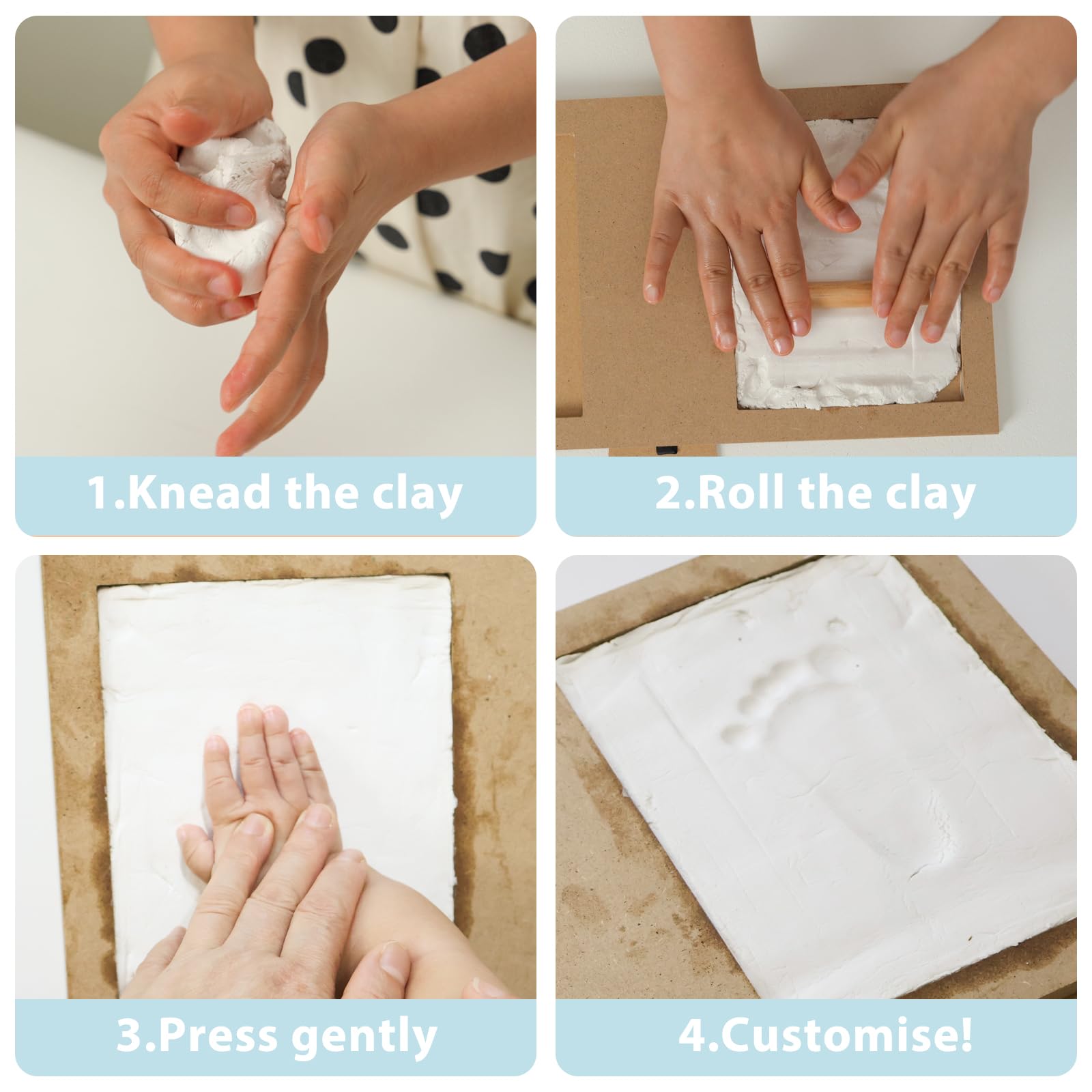 1.Knead the clay

2.Roll the clay

3.Press gently

4.Customise!