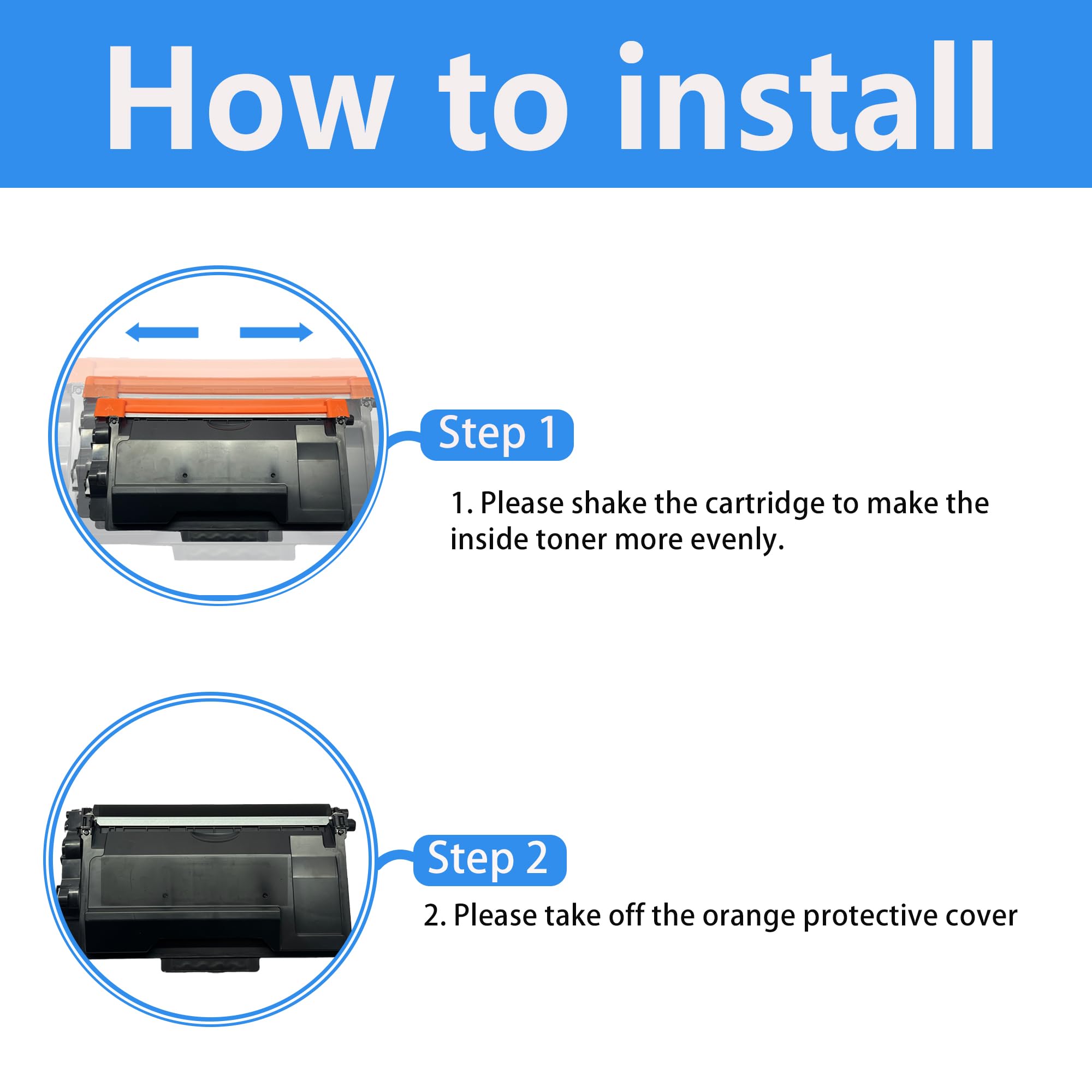 How to install

Step 1

1. Please shake the cartridge to make the inside toner more evenly.

Step 2

2. Please take off the orange protective cover