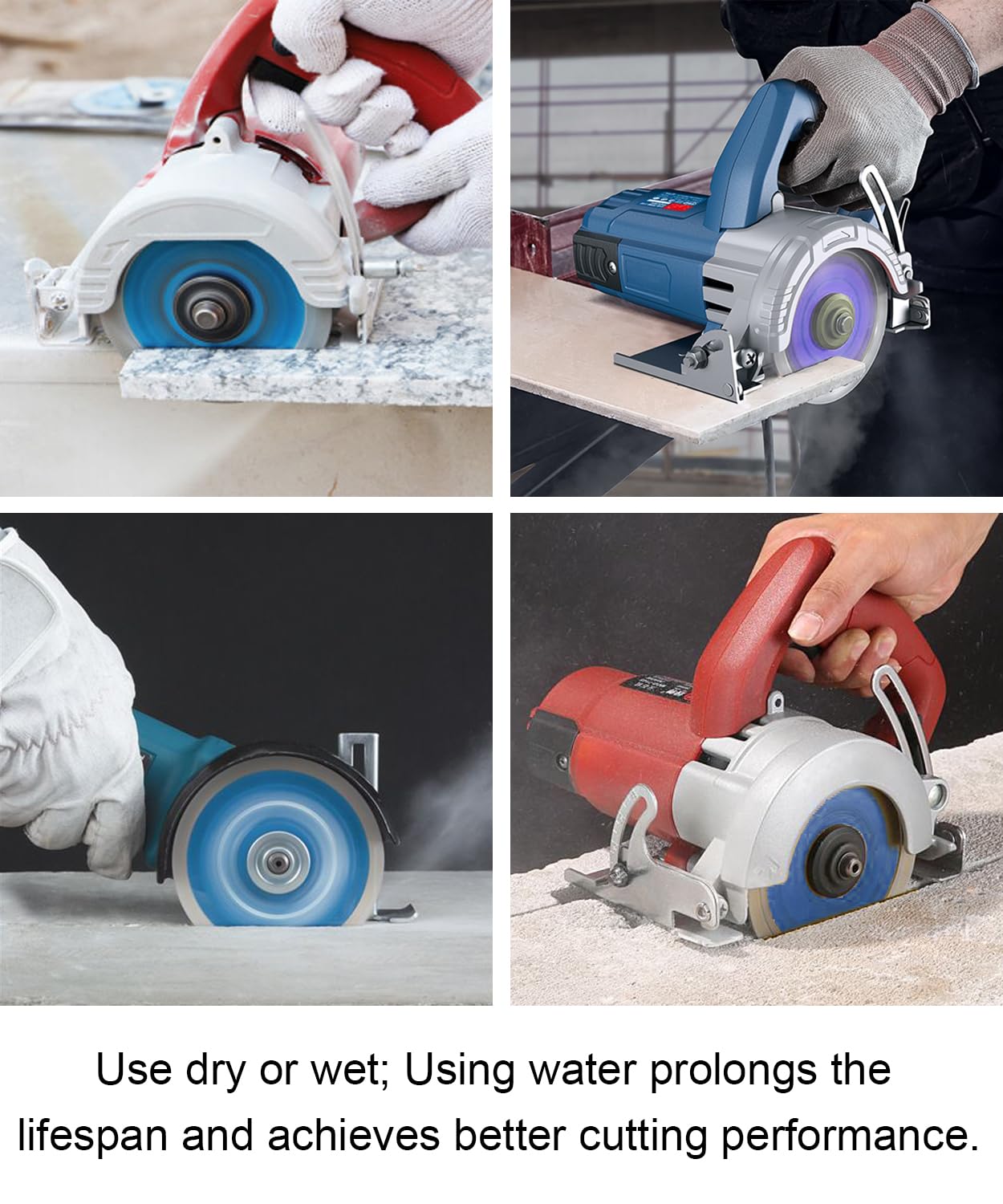 Use dry or wet; Using water prolongs the lifespan and achieves better cutting performance.