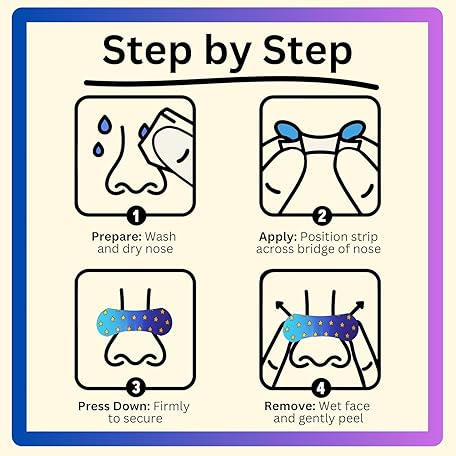 Step by Step

1
Prepare: Wash and dry nose

2
Apply: Position strip across bridge of nose

3
Press Down: Firmly to secure

4
Remove: Wet face and gently peel