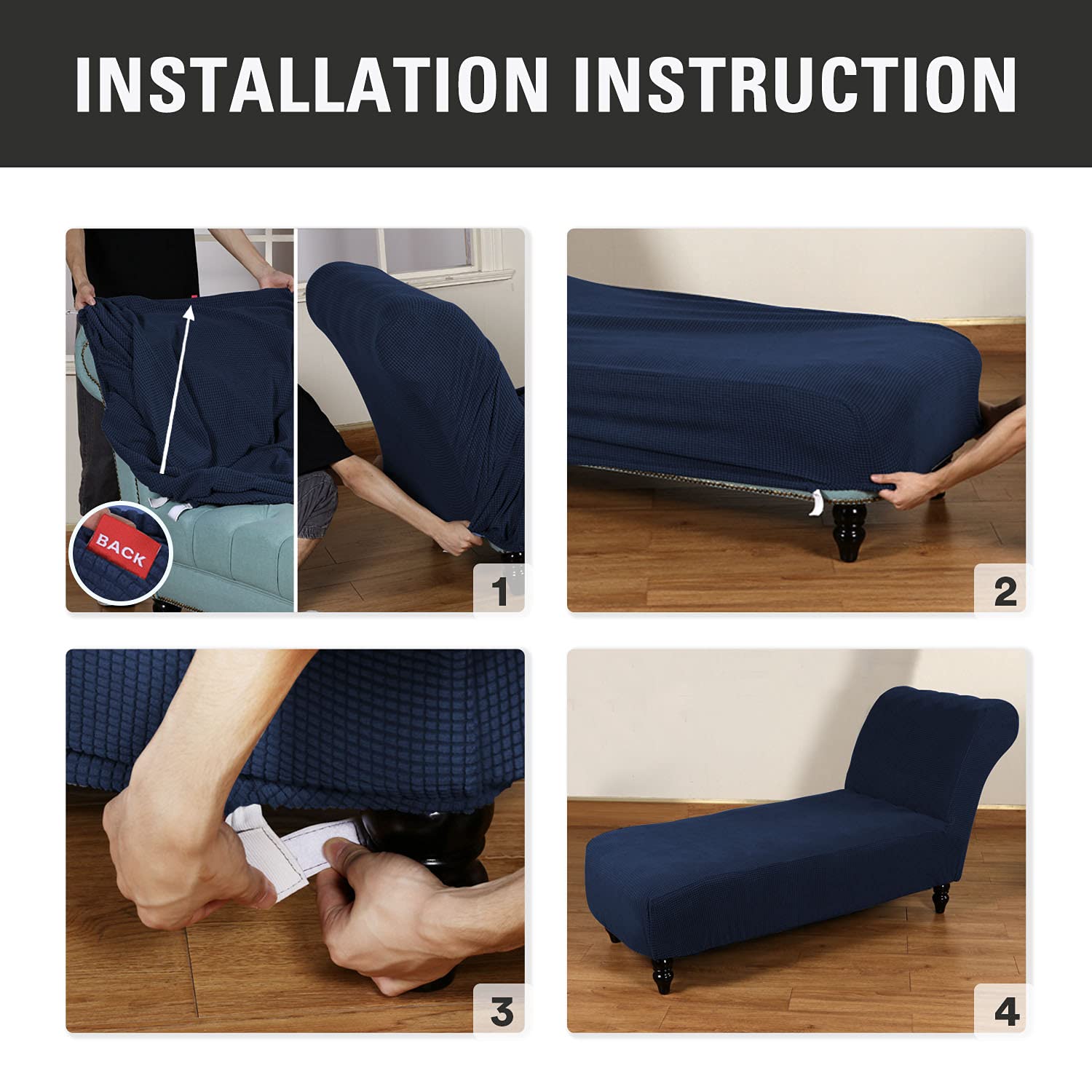 INSTALLATION INSTRUCTION

BACK

1

2

3

4