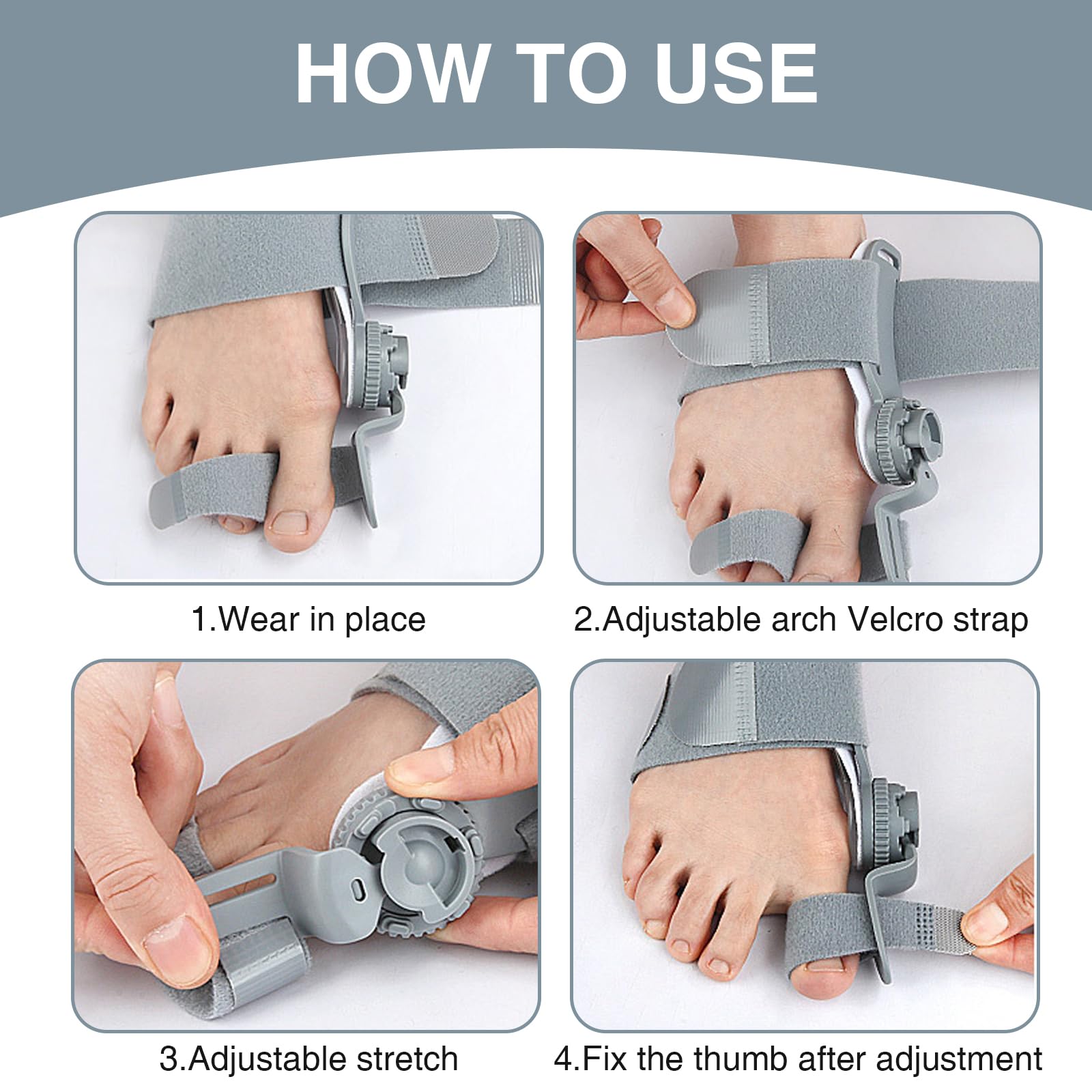 HOW TO USE

1.Wear in place

2.Adjustable arch Velcro strap

3.Adjustable stretch

4.Fix the thumb after adjustment