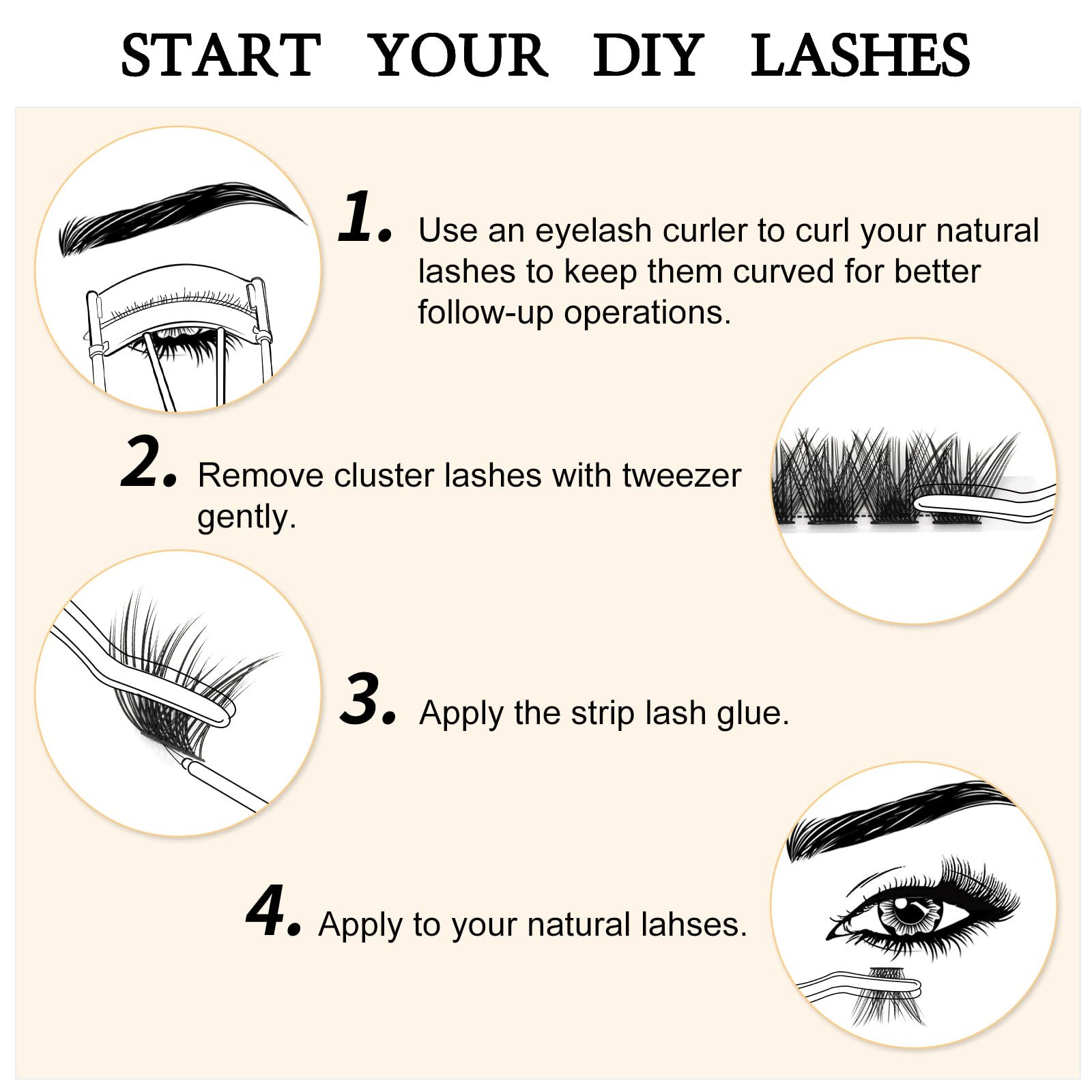 START YOUR DIY LASHES

1. Use an eyelash curler to curl your natural lashes to keep them curved for better follow-up operations.

2. Remove cluster lashes with tweezer gently.

3. Apply the strip lash glue.

4. Apply to your natural lahses.