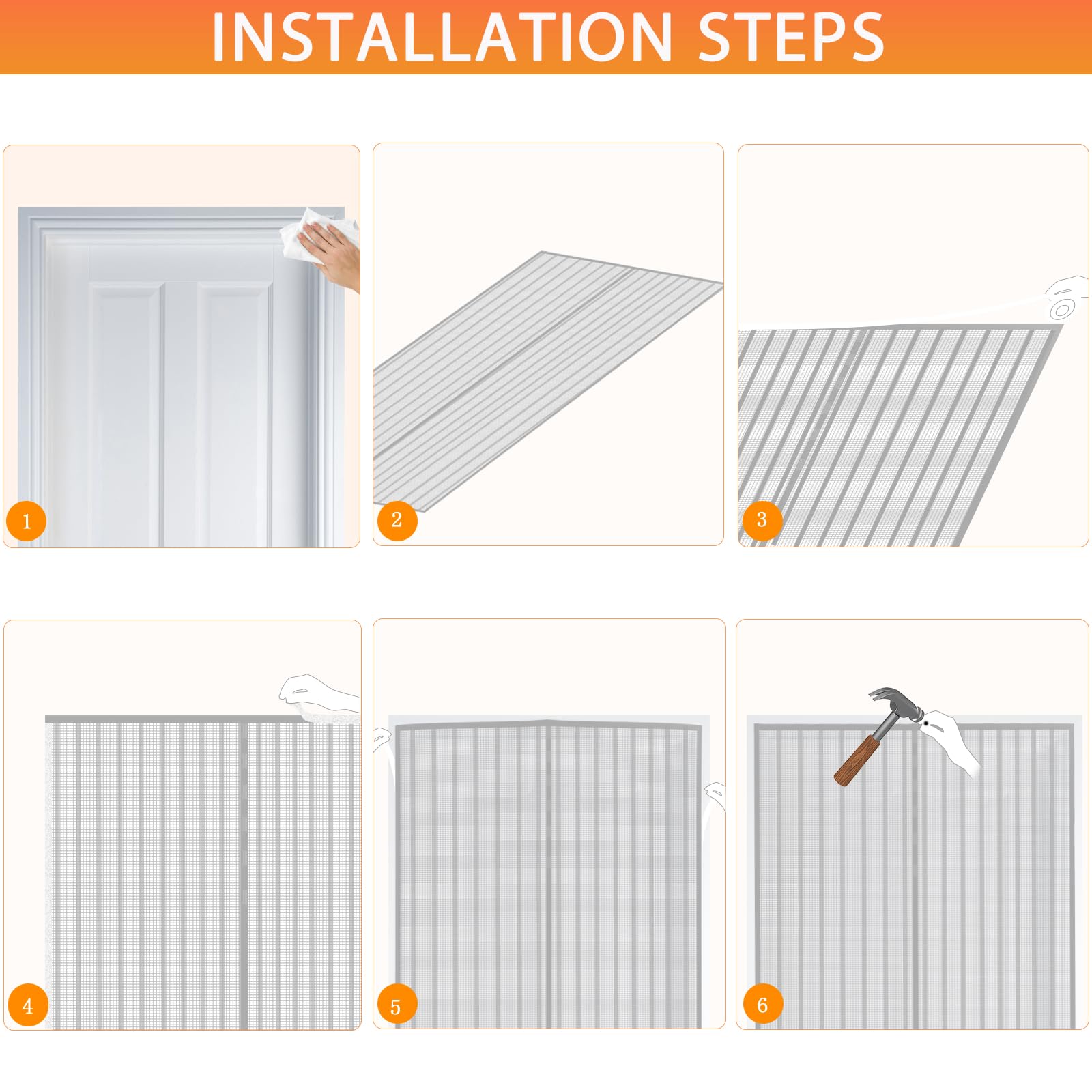 INSTALLATION STEPS

1

2

3

4

5

6