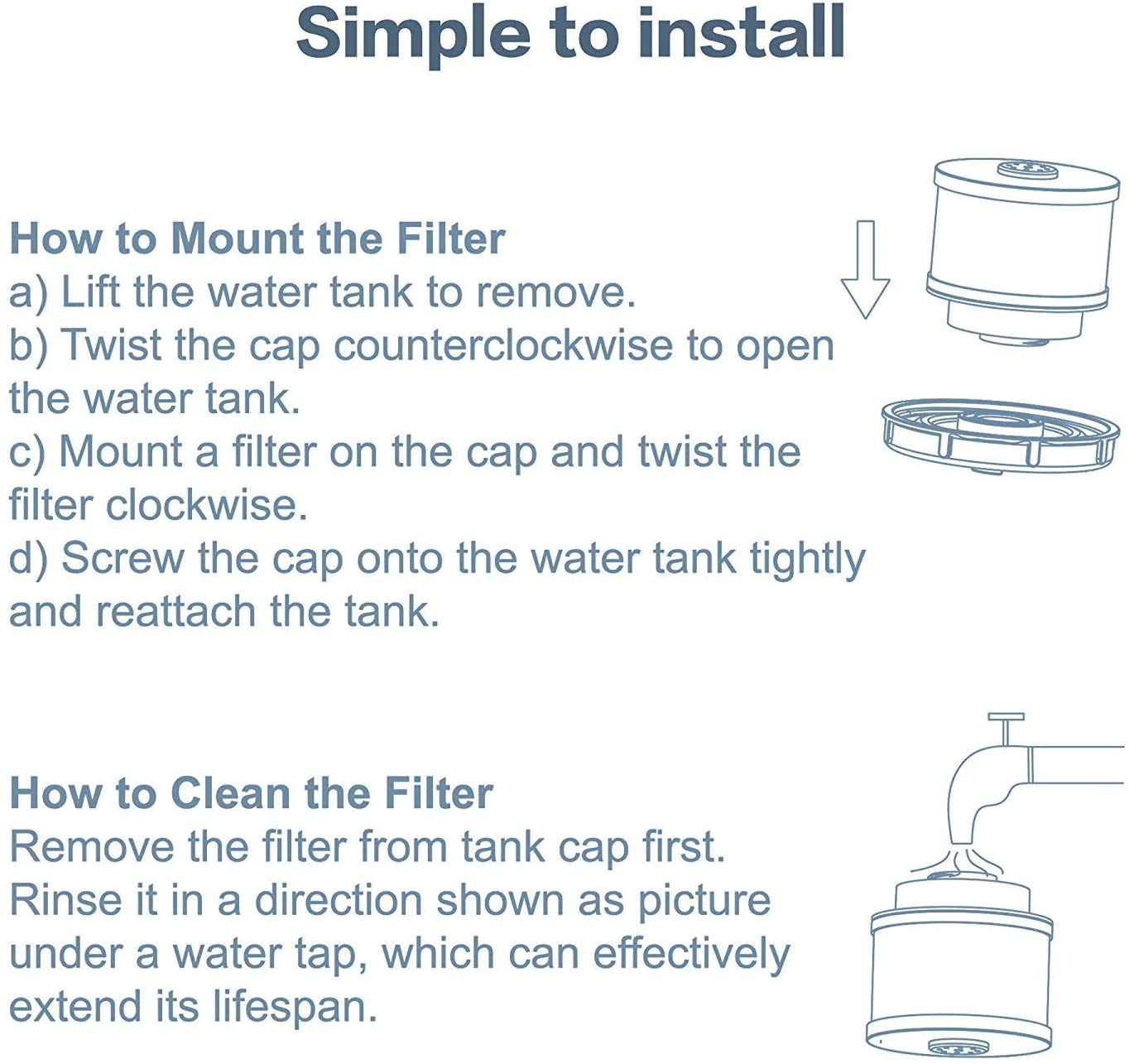 Simple to install

How to Mount the Filter
a) Lift the water tank to remove.
b) Twist the cap counterclockwise to open the water tank.
c) Mount a filter on the cap and twist the filter clockwise.
d) Screw the cap onto the water tank tightly and reattach the tank.

How to Clean the Filter
Remove the filter from tank cap first. Rinse it in a direction shown as picture under a water tap, which can effectively extend its lifespan.