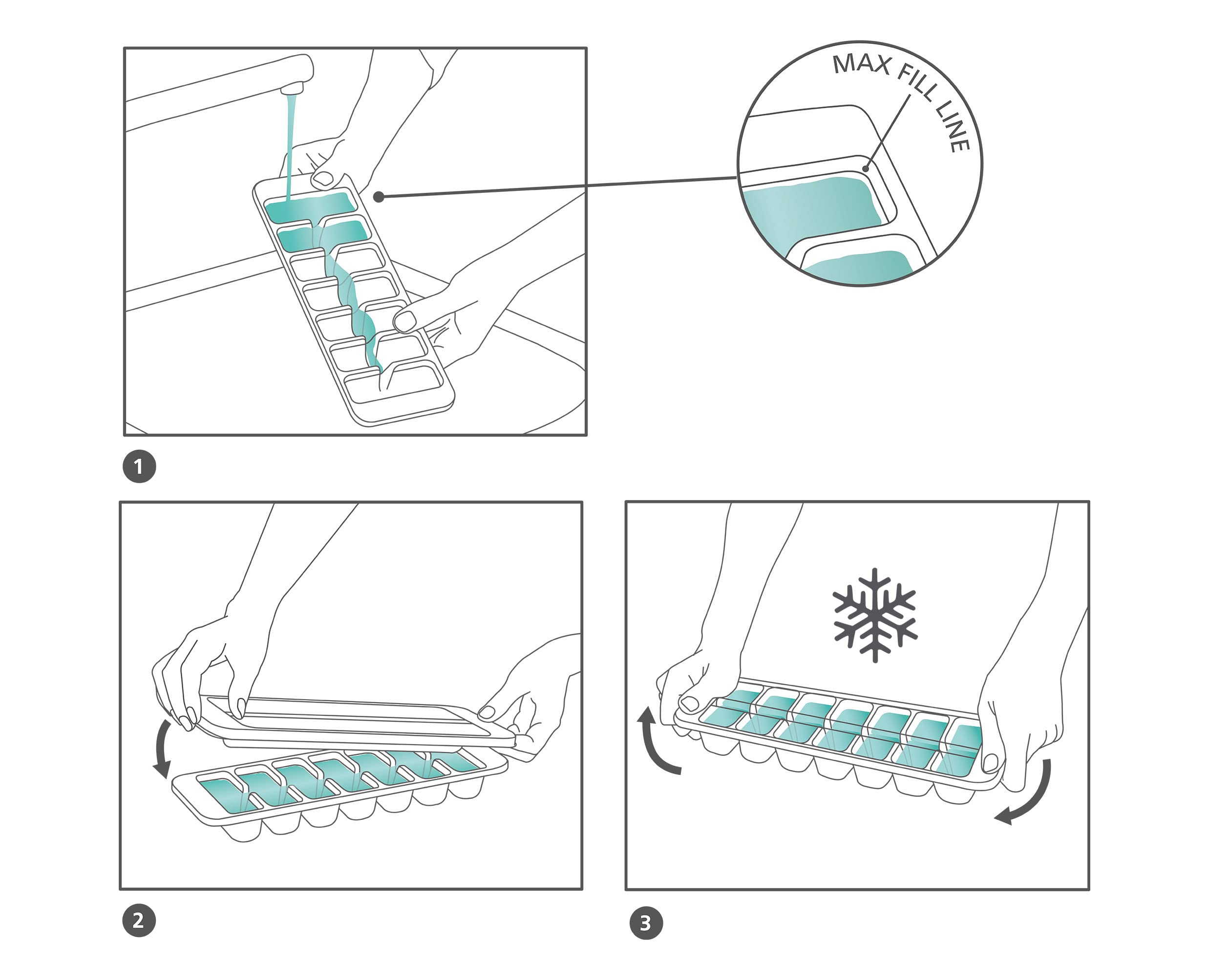 MAX FILL LINE

1

2

3