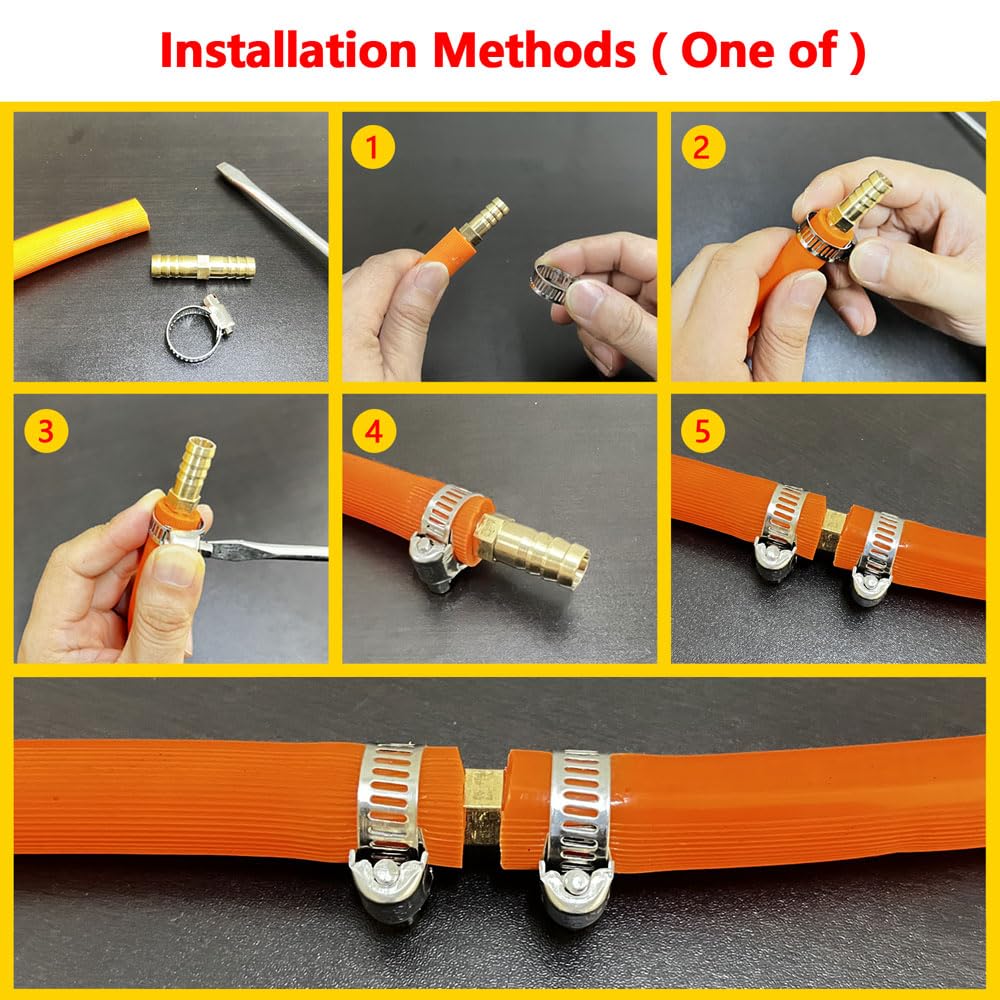 Installation Methods ( One of )

1

2

3

4

5