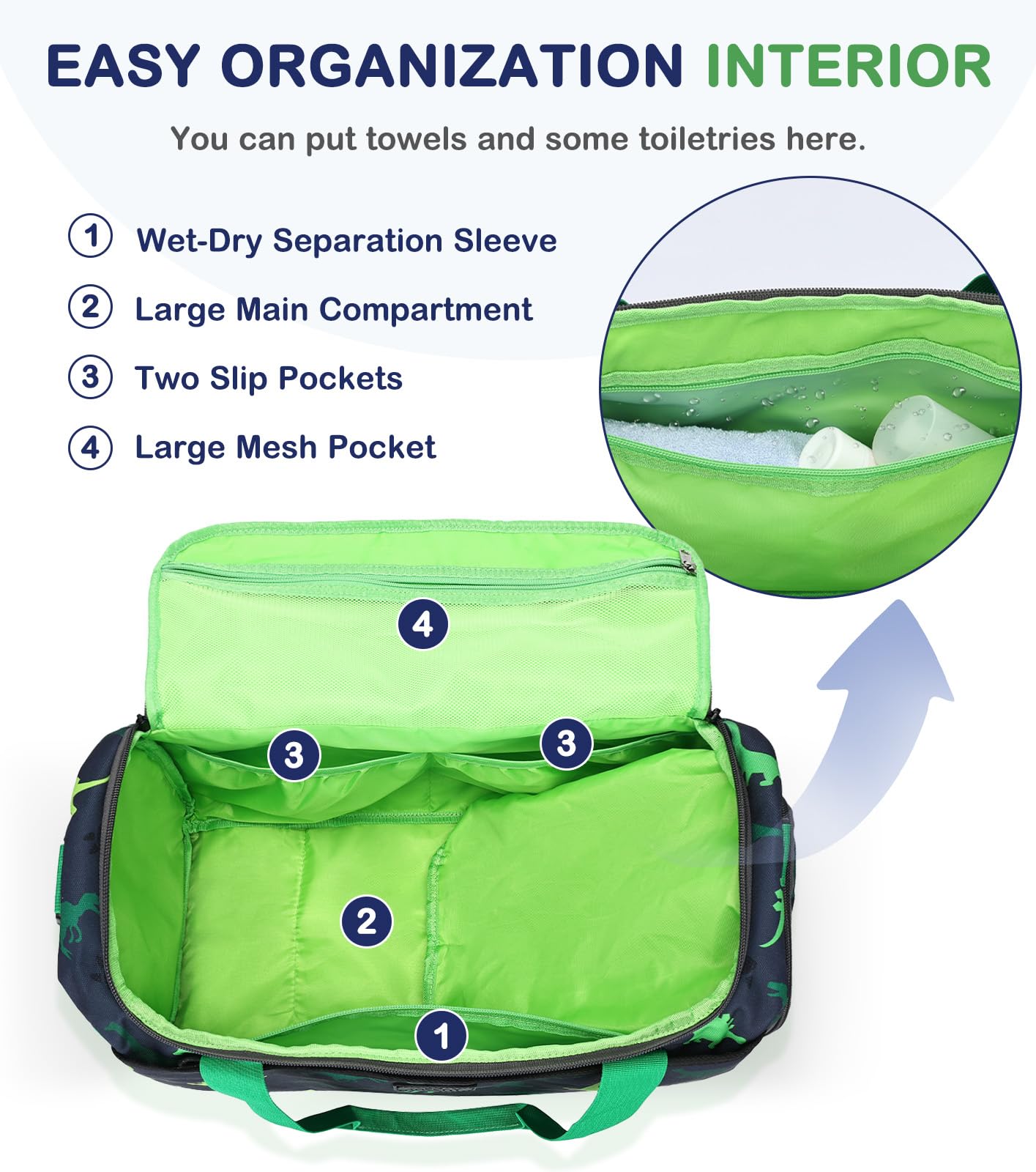 EASY ORGANIZATION INTERIOR

You can put towels and some toiletries here.

1 Wet-Dry Separation Sleeve

2 Large Main Compartment

3 Two Slip Pockets

4 Large Mesh Pocket

4

3

3

2

1