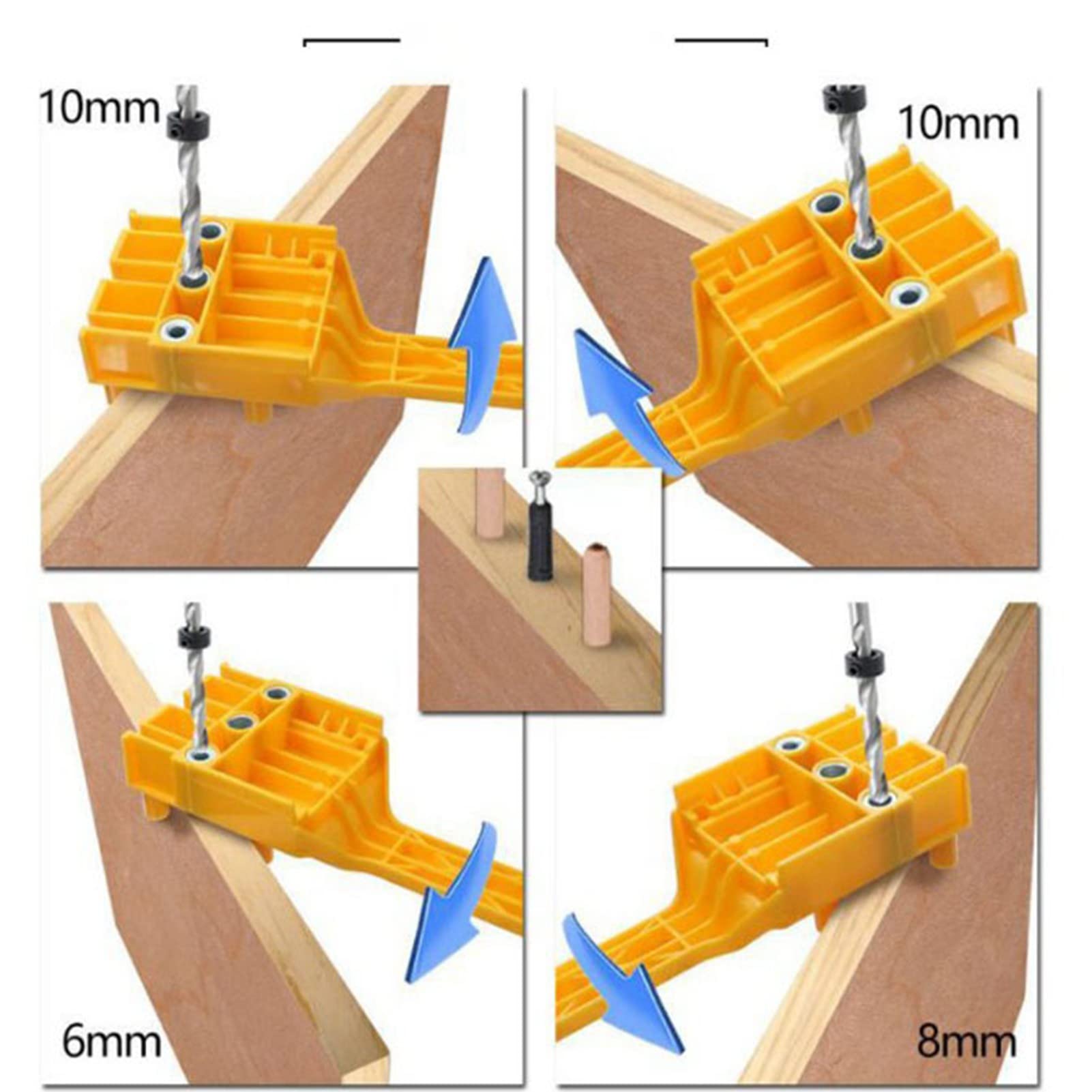 10mm

10mm

6mm

8mm