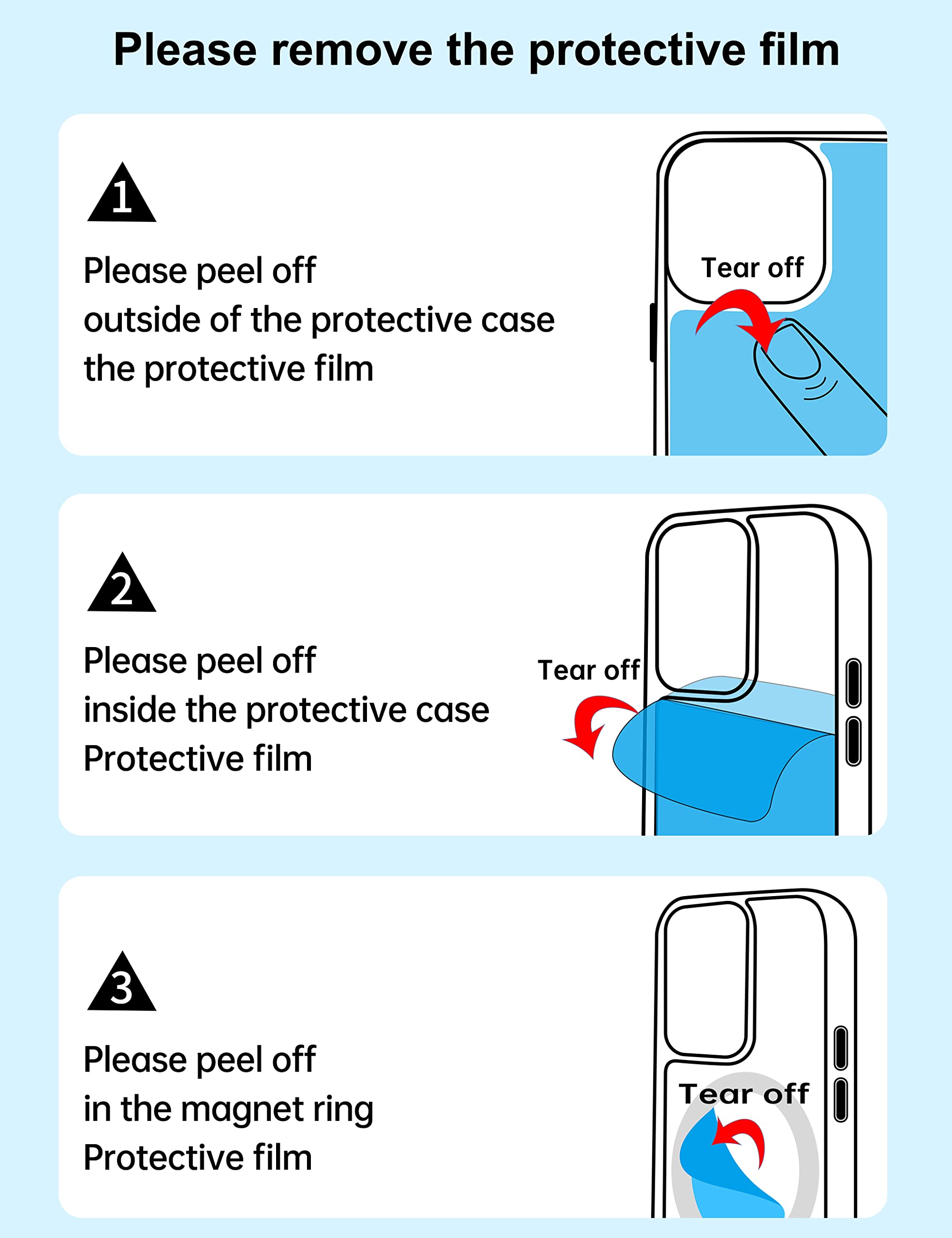 Please remove the protective film

1

Please peel off
outside of the protective case
the protective film

Tear off

2

Please peel off
inside the protective case
Protective film

Tear off

3

Please peel off
in the magnet ring
Protective film

Tear off