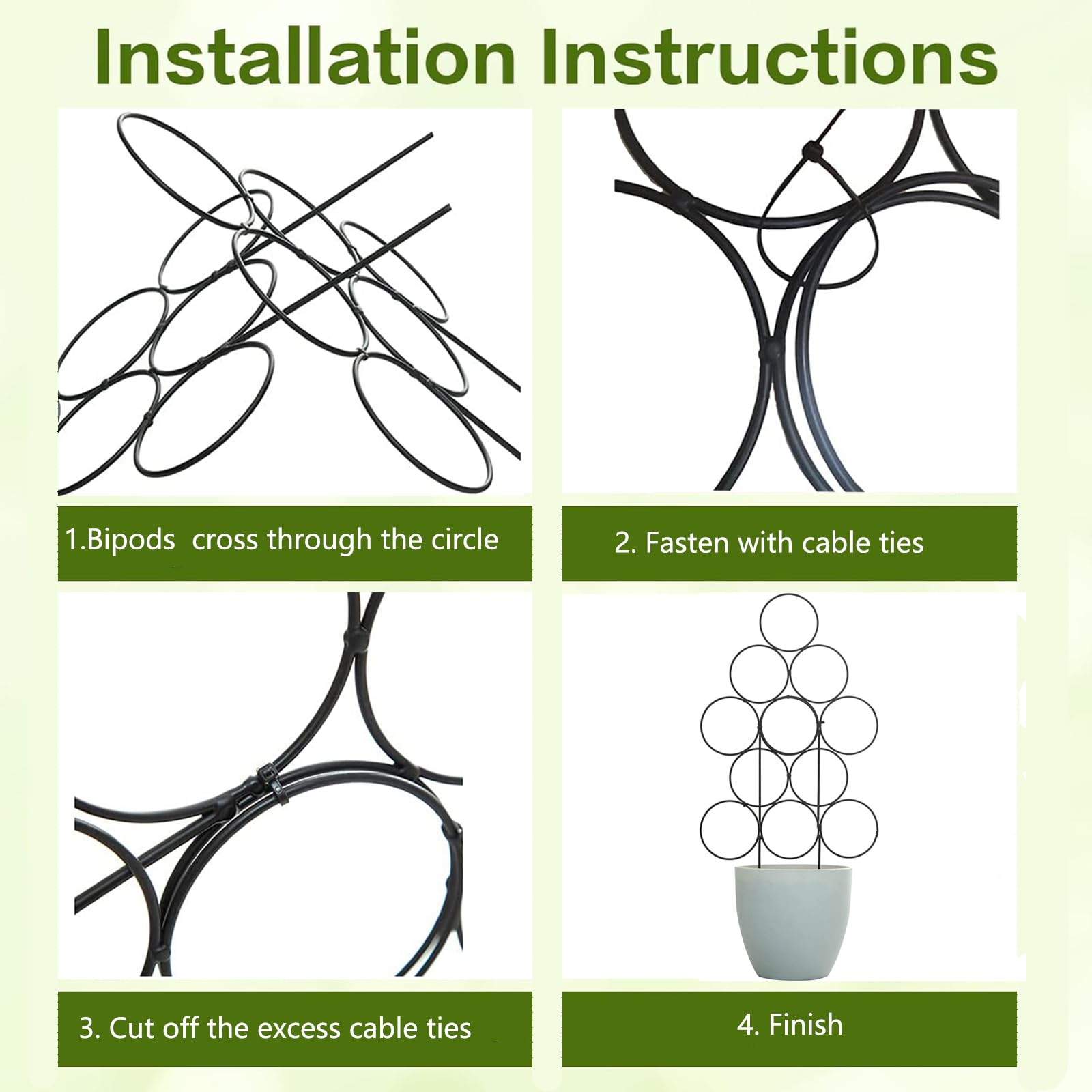 Installation Instructions

1.Bipods  cross through the circle

2. Fasten with cable ties

3. Cut off the excess cable ties

4. Finish