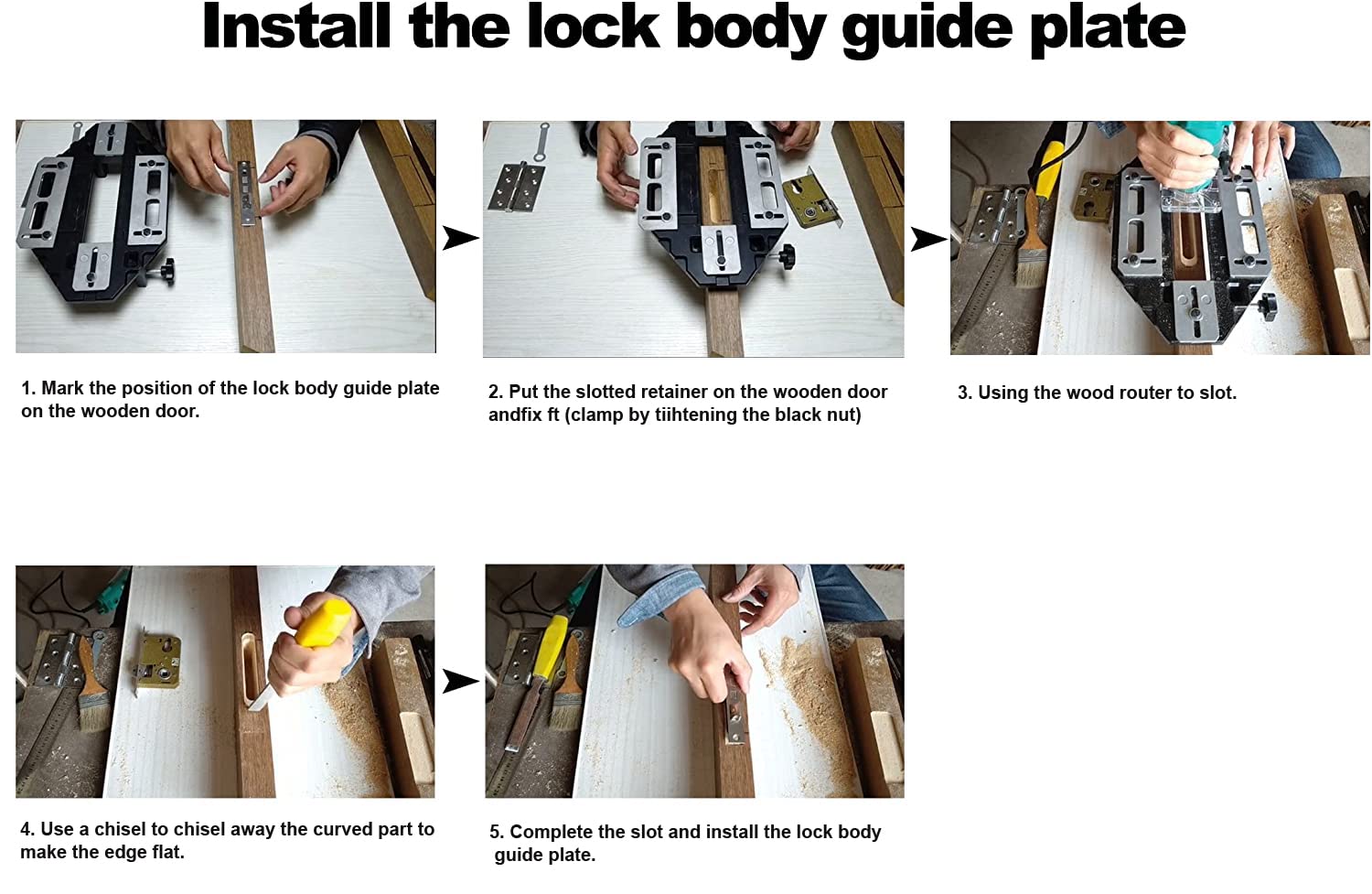 Install the lock body guide plate

1. Mark the position of the lock body guide plate on the wooden door.

2. Put the slotted retainer on the wooden door andfix ft (clamp by tiihtening the black nut)

3. Using the wood router to slot.

4. Use a chisel to chisel away the curved part to make the edge flat.

5. Complete the slot and install the lock body guide plate.