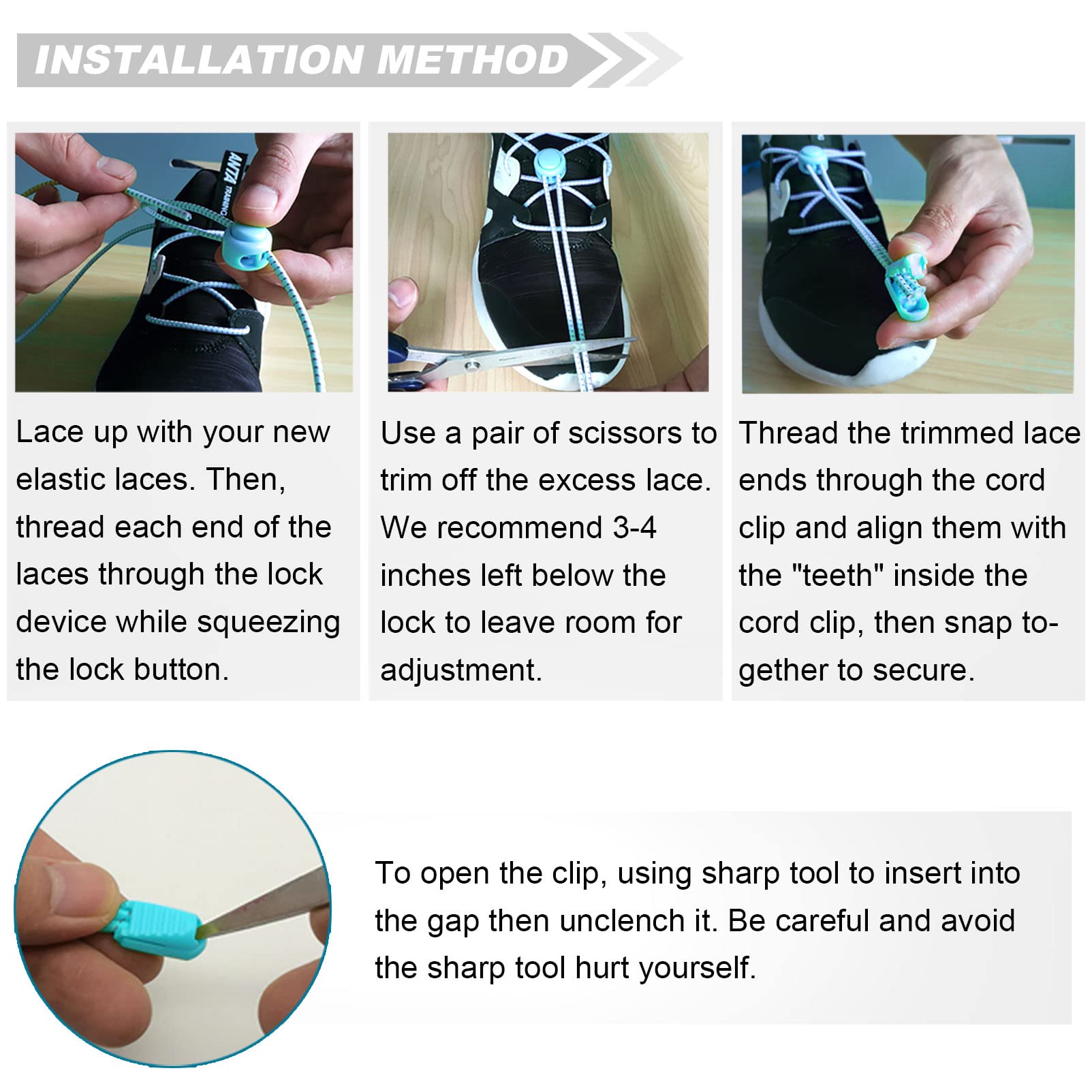 INSTALLATION METHOD

ANTA TRAINING

Lace up with your new elastic laces. Then, thread each end of the laces through the lock device while squeezing the lock button.

Use a pair of scissors to trim off the excess lace. We recommend 3-4 inches left below the lock to leave room for adjustment.

Thread the trimmed lace ends through the cord clip and align them with the "teeth" inside the cord clip, then snap together to secure.

To open the clip, using sharp tool to insert into the gap then unclench it. Be careful and avoid the sharp tool hurt yourself.