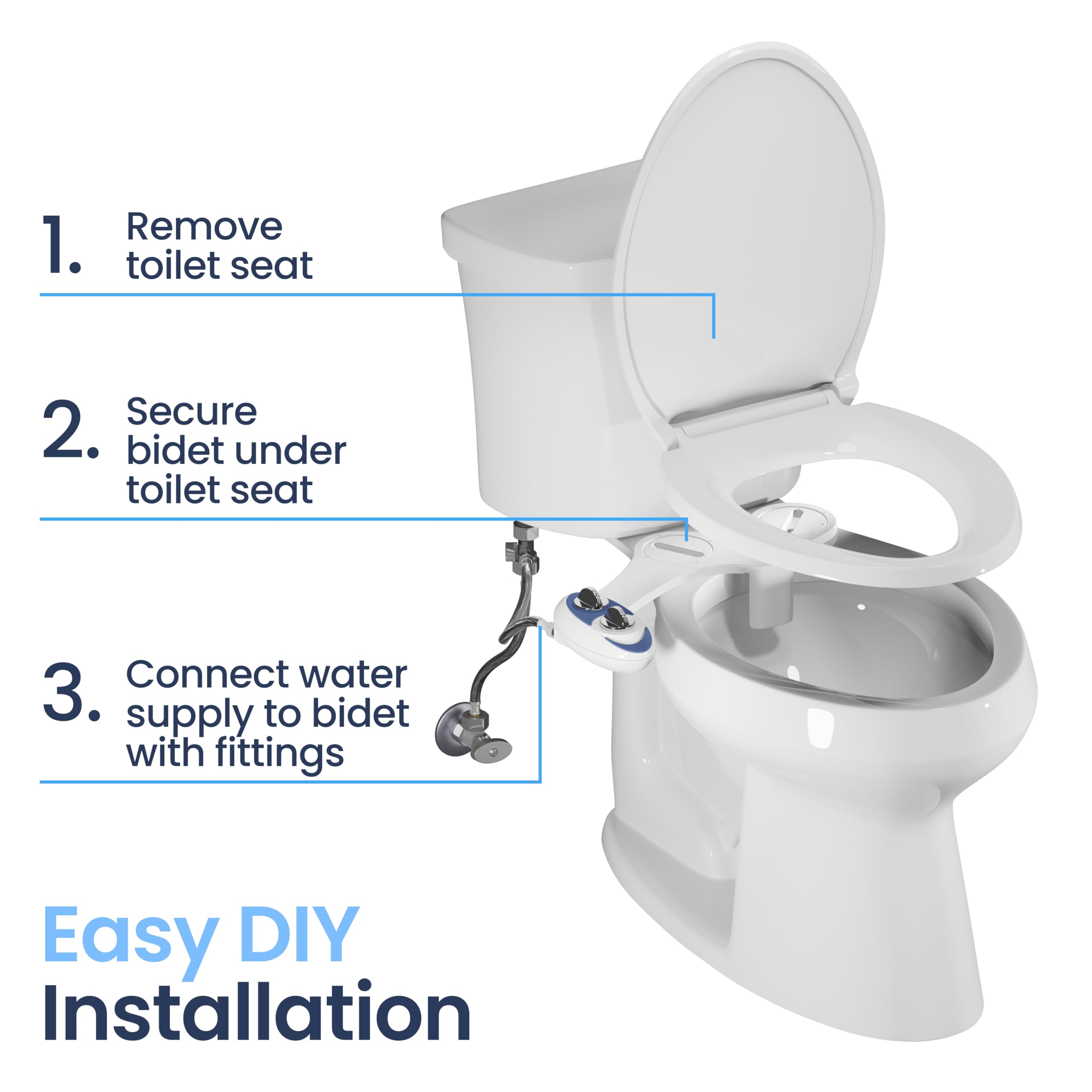 1. Remove toilet seat

2. Secure bidet under toilet seat

3. Connect water supply to bidet with fittings

Easy DIY
Installation