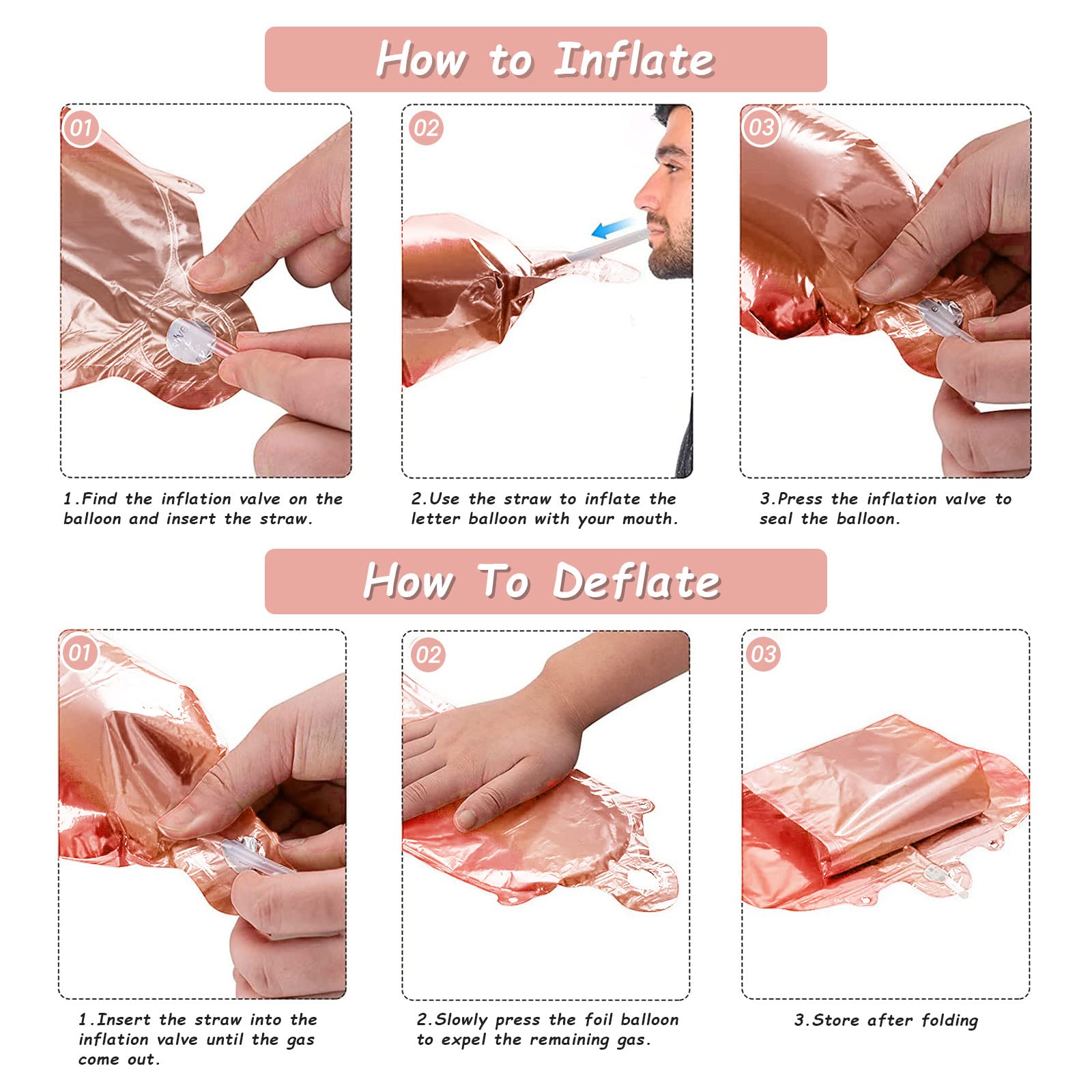 How to Inflate

01

02

03

1.Find the inflation valve on the balloon and insert the straw.

2.Use the straw to inflate the letter balloon with your mouth.

3.Press the inflation valve to seal the balloon.

How To Deflate

01

02

03

1.Insert the straw into the inflation valve until the gas come out.

2.Slowly press the foil balloon to expel the remaining gas.

3.Store after folding