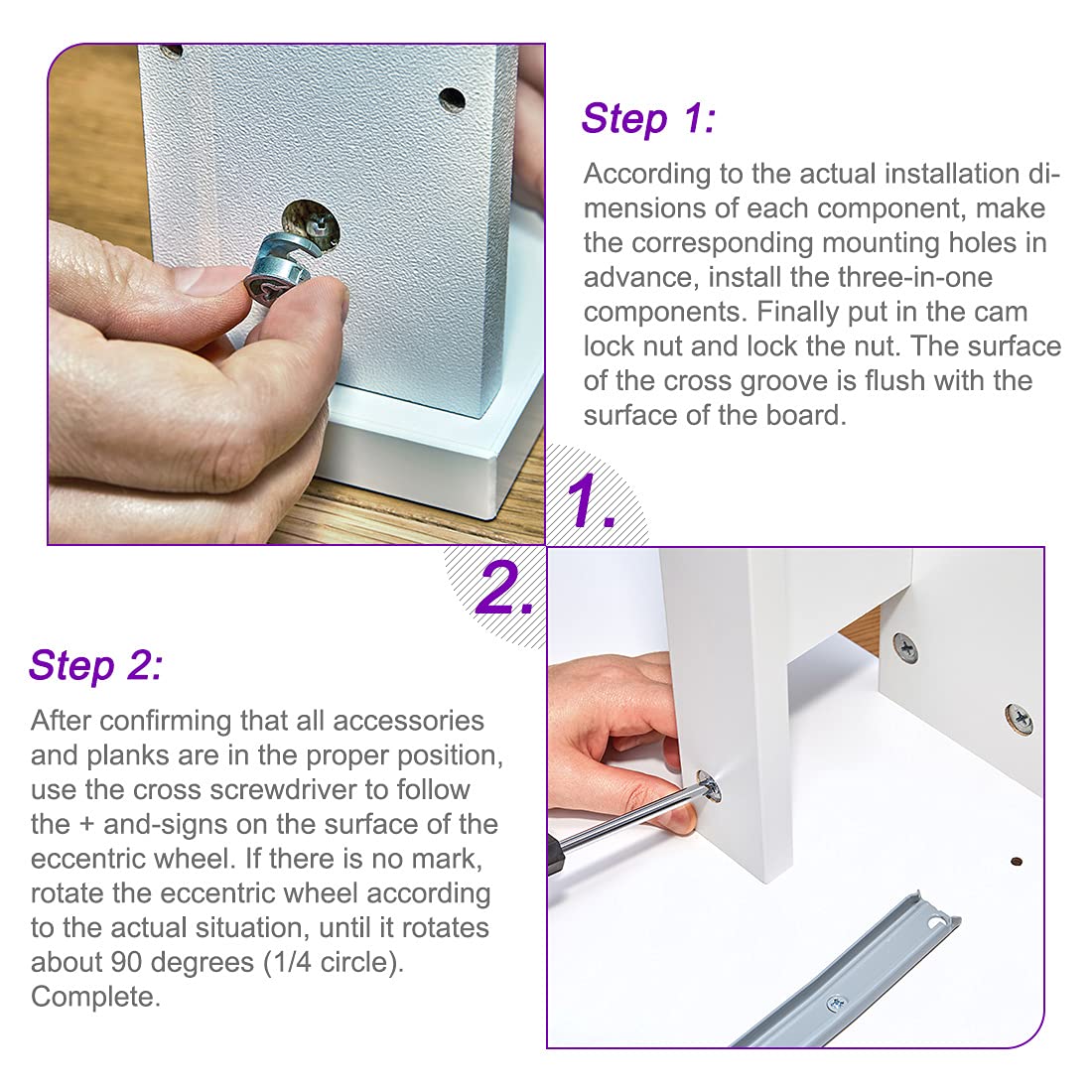 Step 1:

According to the actual installation dimensions of each component, make the corresponding mounting holes in advance, install the three-in-one components. Finally put in the cam lock nut and lock the nut. The surface of the cross groove is flush with the surface of the board.

1.

2.

Step 2:

After confirming that all accessories and planks are in the proper position, use the cross screwdriver to follow the + and-signs on the surface of the eccentric wheel. If there is no mark, rotate the eccentric wheel according to the actual situation, until it rotates about 90 degrees (1/4 circle). Complete.