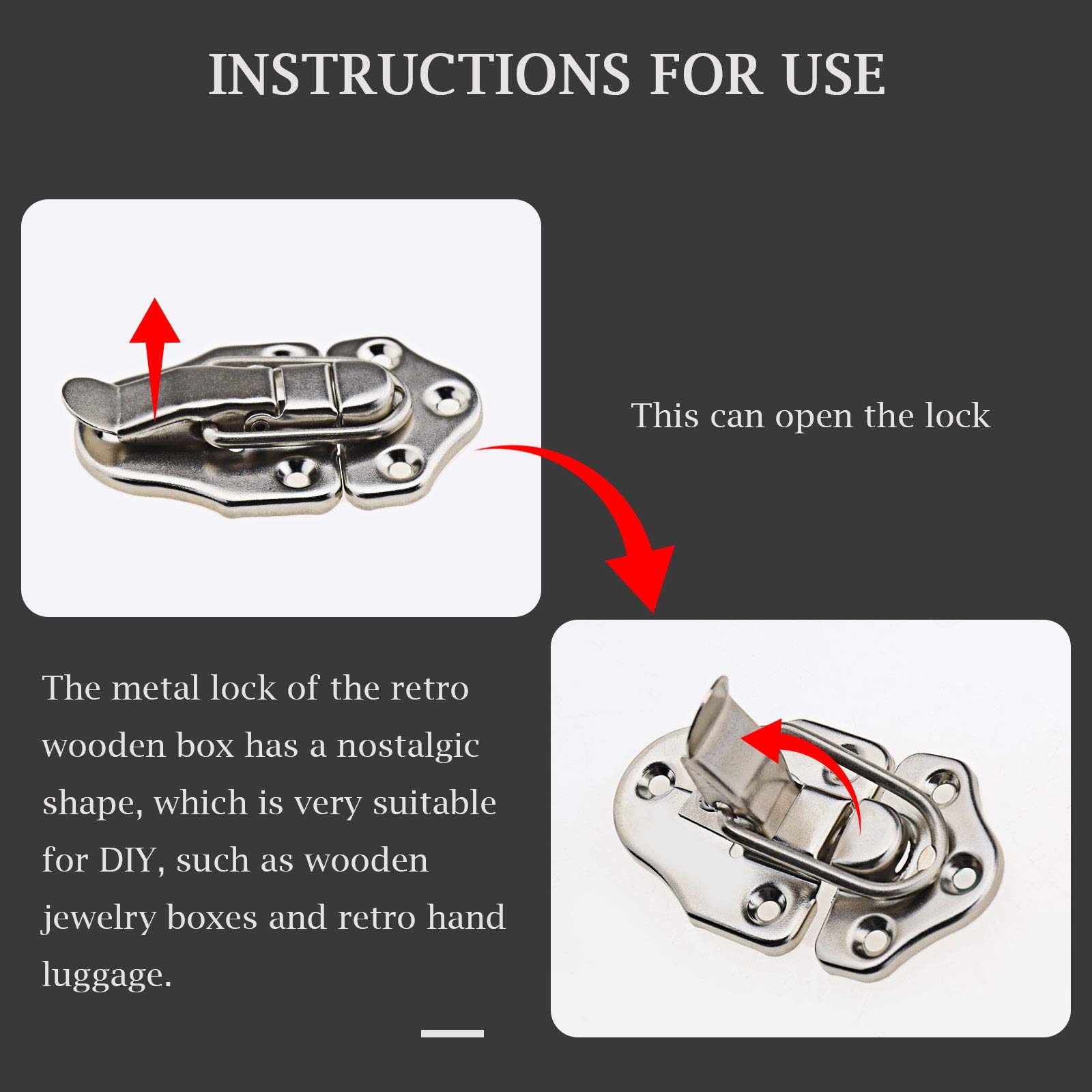 INSTRUCTIONS FOR USE

This can open the lock

The metal lock of the retro wooden box has a nostalgic shape, which is very suitable for DIY, such as wooden jewelry boxes and retro hand luggage.