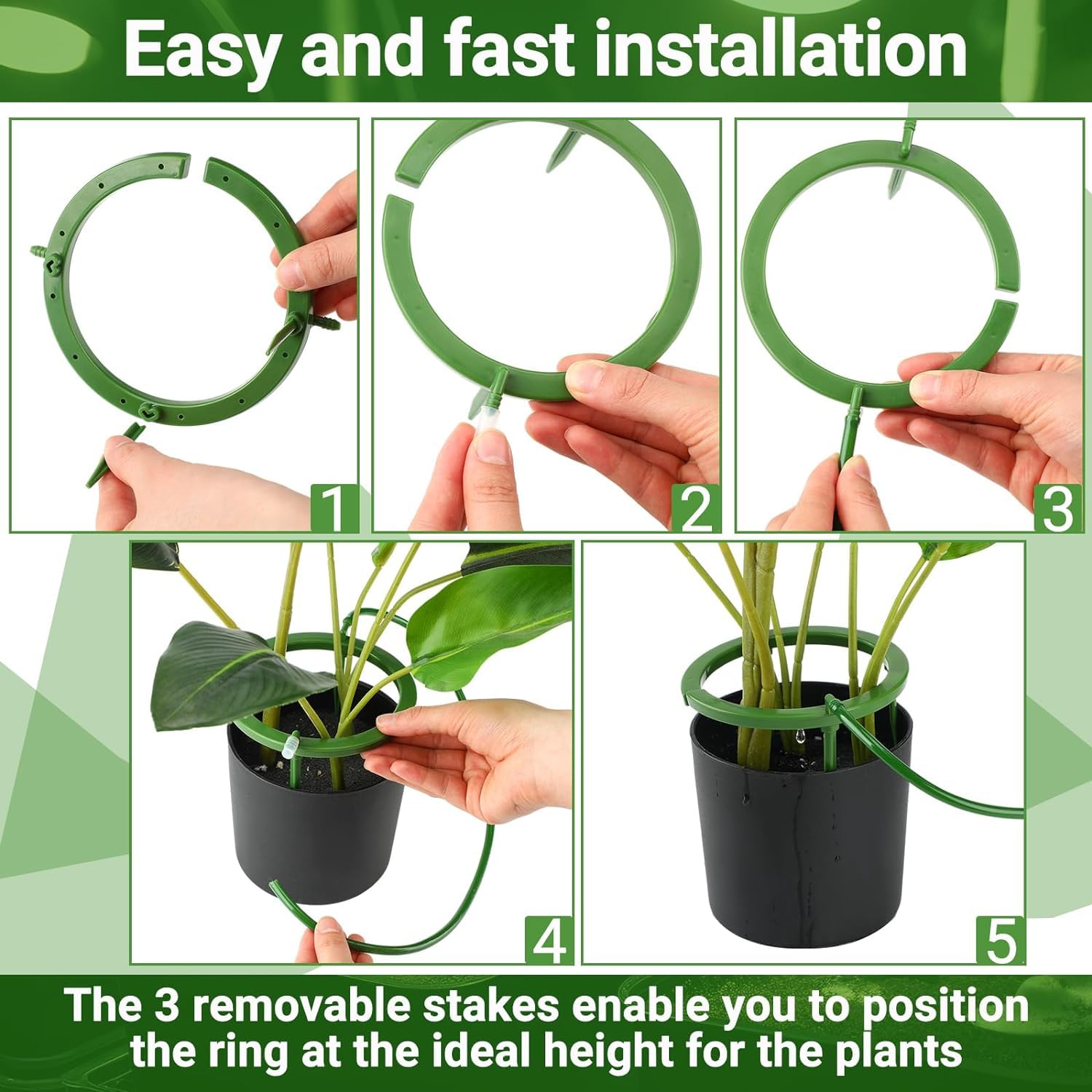 Easy and fast installation

1

2

3

4

5

The 3 removable stakes enable you to position the ring at the ideal height for the plants