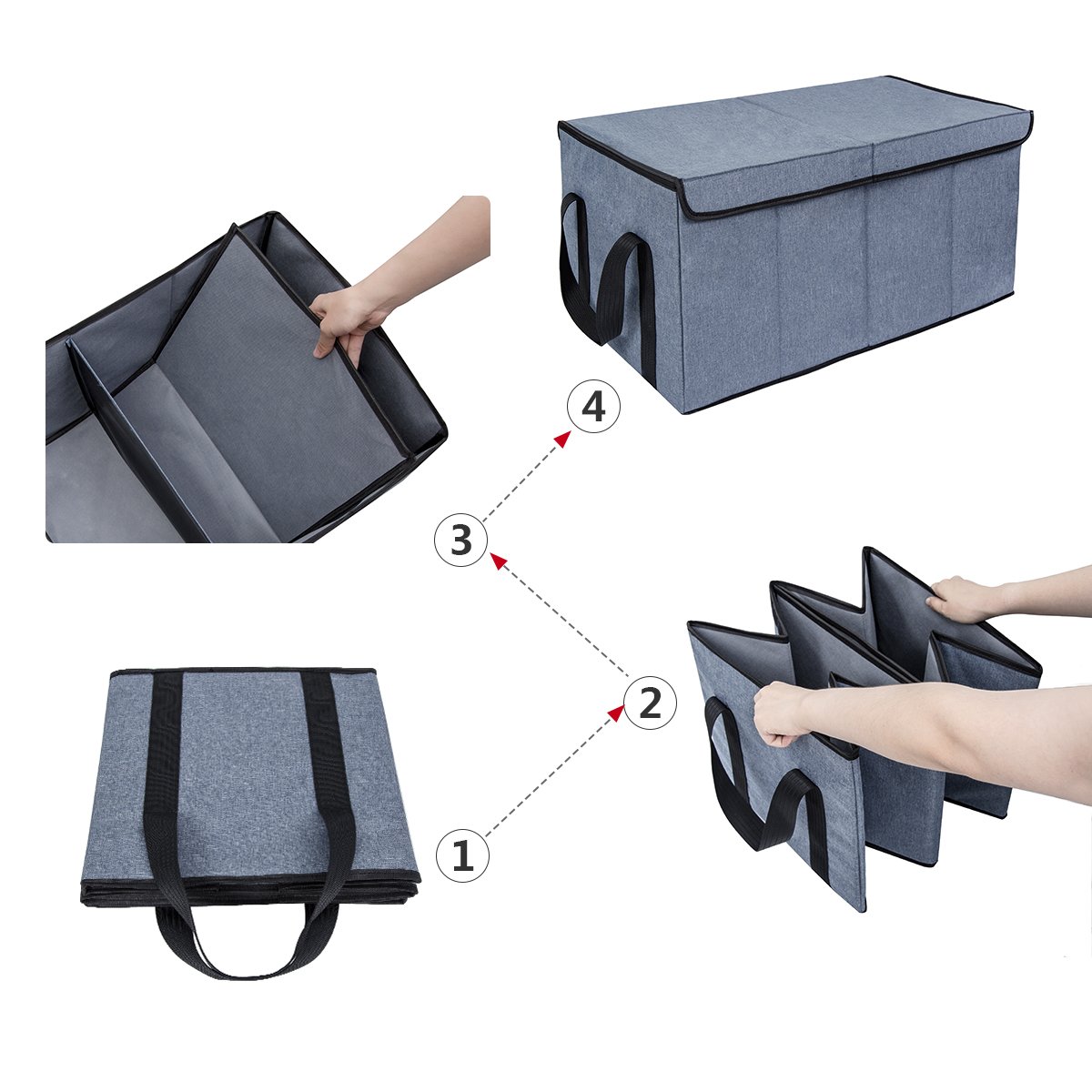 4

3

2

1