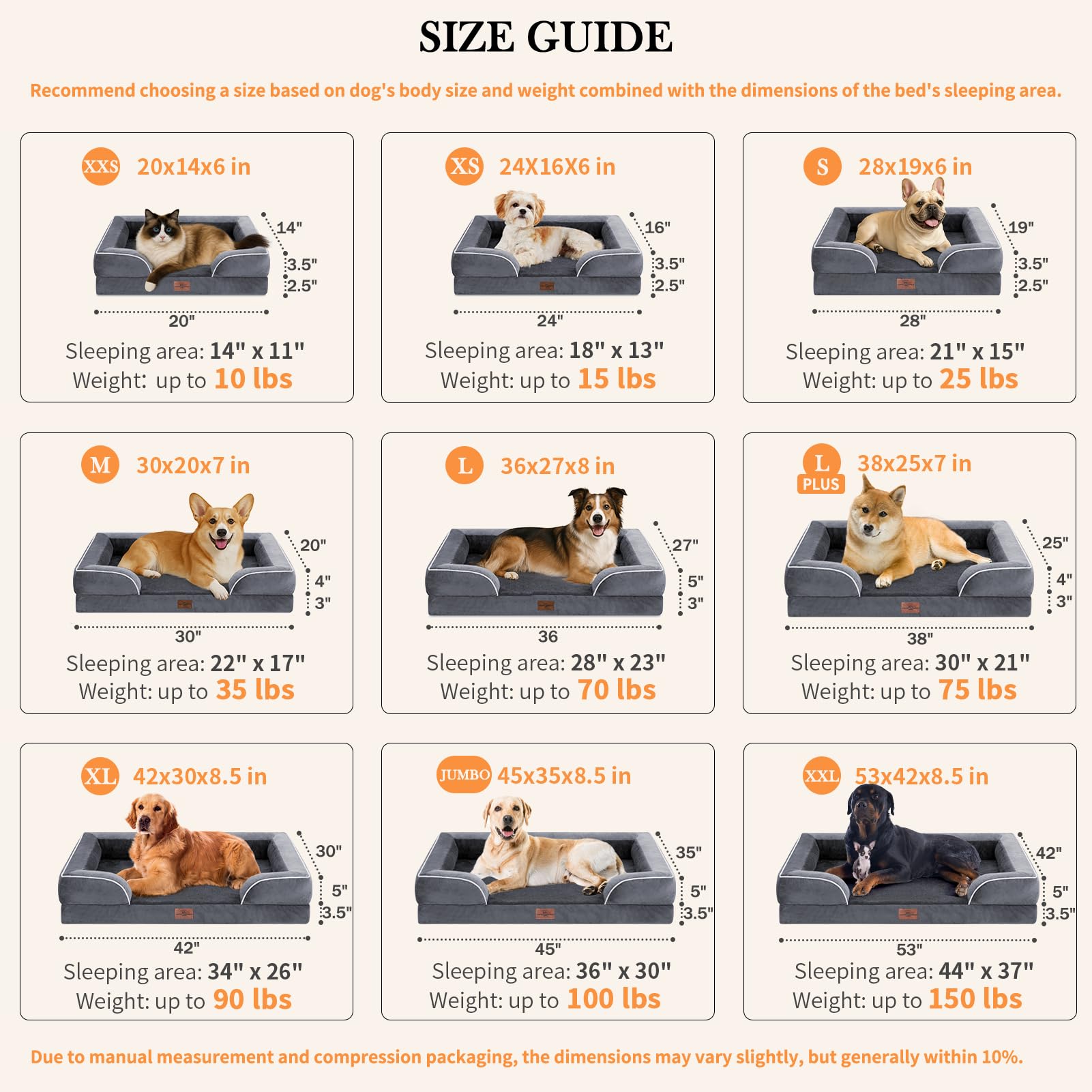 SIZE GUIDE

Recommend choosing a size based on dog's body size and weight combined with the dimensions of the bed's sleeping area.

XXS 20x14x6 in
14"
3.5"
2.5"
20"
Sleeping area: 14" x 11"
Weight: up to 10 lbs

XS 24X16X6 in
16"
3.5"
2.5"
24"
Sleeping area: 18" x 13"
Weight: up to 15 lbs

S 28x19x6 in
19"
3.5"
2.5"
28"
Sleeping area: 21" x 15"
Weight: up to 25 lbs

M 30x20x7 in
20"
4"
3"
30"
Sleeping area: 22" x 17"
Weight: up to 35 lbs

L 36x27x8 in
27"
5"
3"
36
Sleeping area: 28" x 23"
Weight: up to 70 lbs

L PLUS 38x25x7 in
25"
4"
3"
38"
Sleeping area: 30" x 21"
Weight: up to 75 lbs

XL 42x30x8.5 in
30"
5"
3.5"
42"
Sleeping area: 34" x 26"
Weight: up to 90 lbs

JUMBO 45x35x8.5 in
35"
5"
3.5"
45"
Sleeping area: 36" x 30"
Weight: up to 100 lbs

XXL 53x42x8.5 in
42"
5"
3.5"
53"
Sleeping area: 44" x 37"
Weight: up to 150 lbs

Due to manual measurement and compression packaging, the dimensions may vary slightly, but generally within 10%.