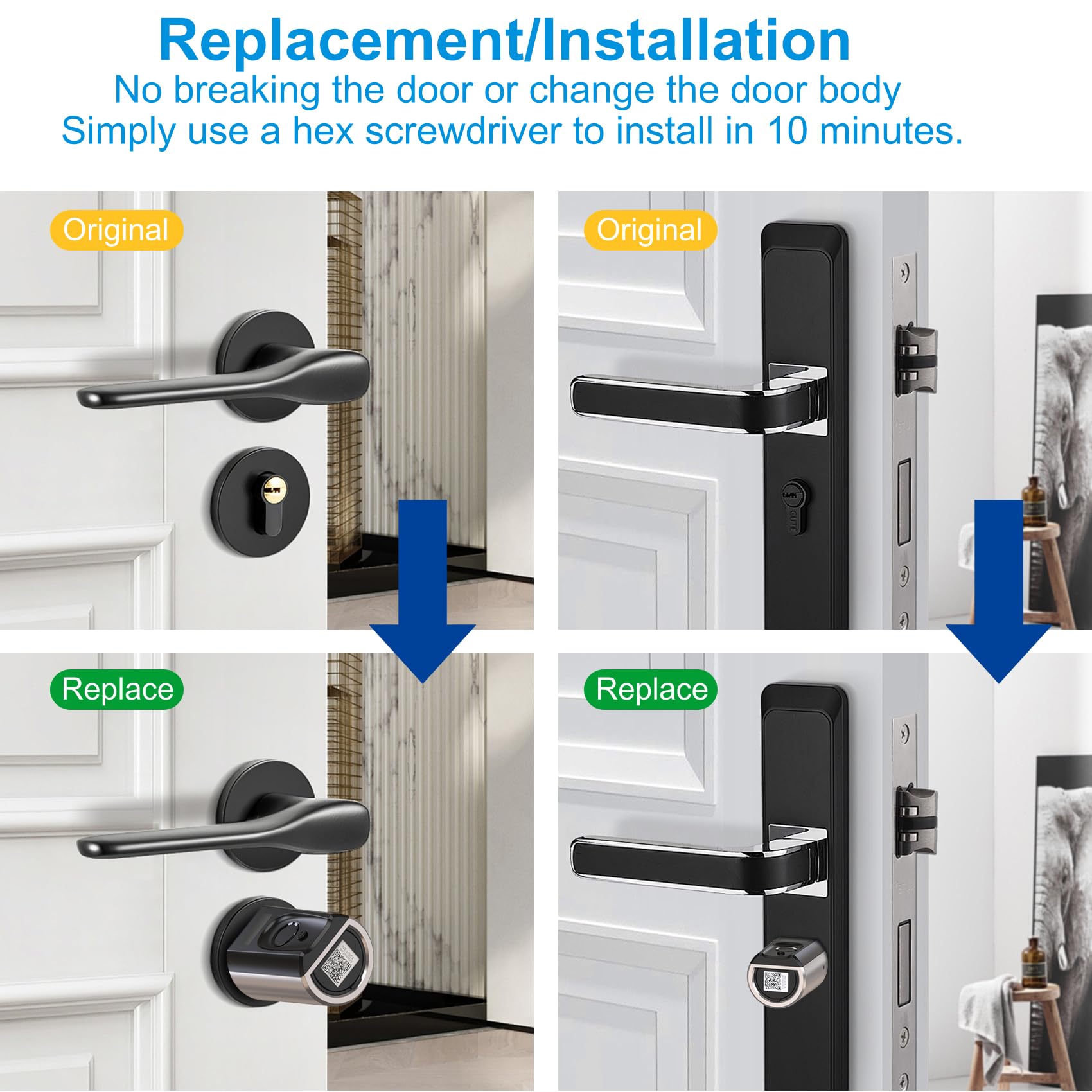 Replacement/Installation
No breaking the door or change the door body
Simply use a hex screwdriver to install in 10 minutes.

Original

Original

Replace

Replace