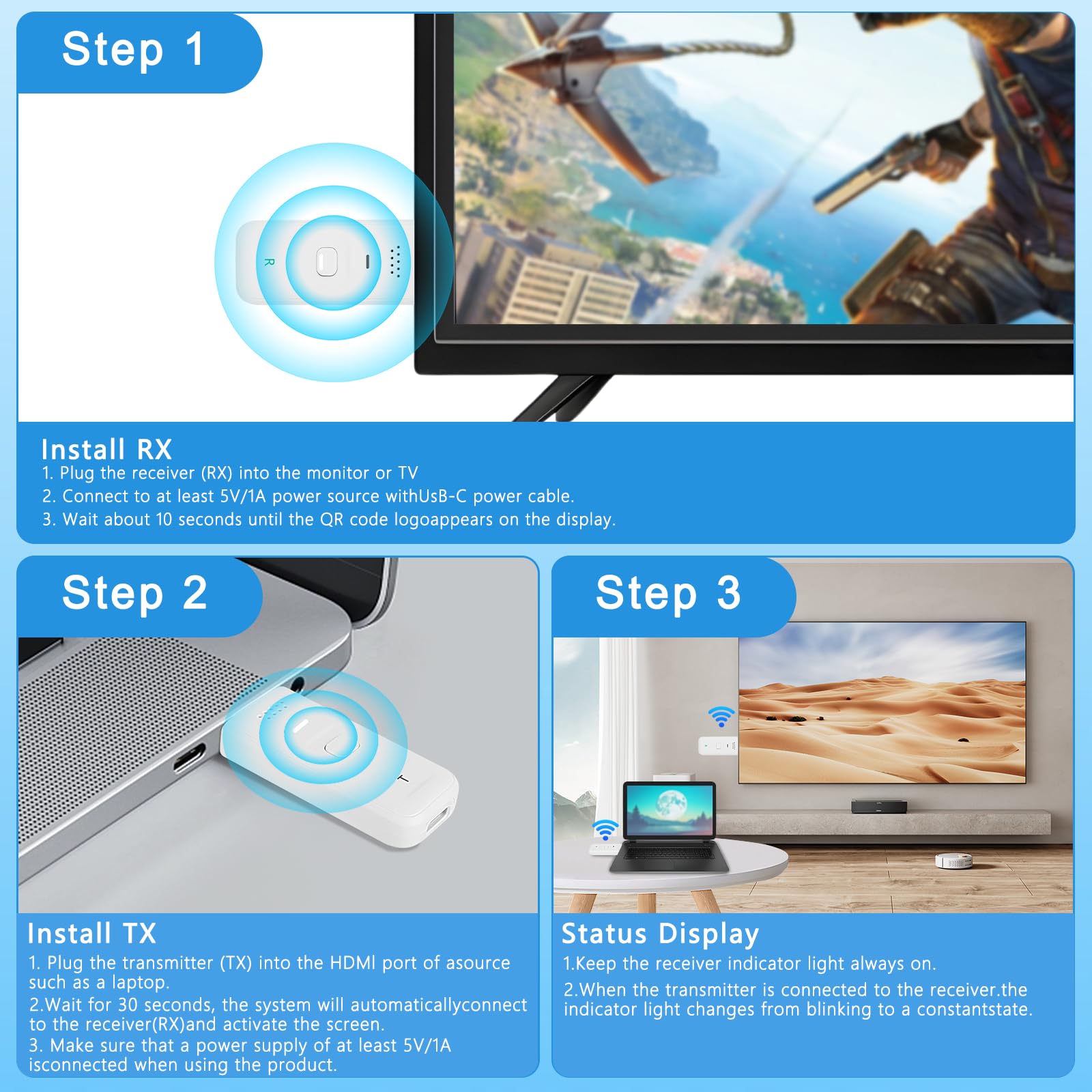 Step 1

R

Install RX
1. Plug the receiver (RX) into the monitor or TV
2. Connect to at least 5V/1A power source withUsB-C power cable.
3. Wait about 10 seconds until the QR code logoappears on the display.

Step 2

T

Install TX
1. Plug the transmitter (TX) into the HDMI port of asource such as a laptop.
2.Wait for 30 seconds, the system will automaticallyconnect to the receiver(RX)and activate the screen.
3. Make sure that a power supply of at least 5V/1A isconnected when using the product.

Step 3

Status Display
1.Keep the receiver indicator light always on.
2.When the transmitter is connected to the receiver.the indicator light changes from blinking to a constantstate.