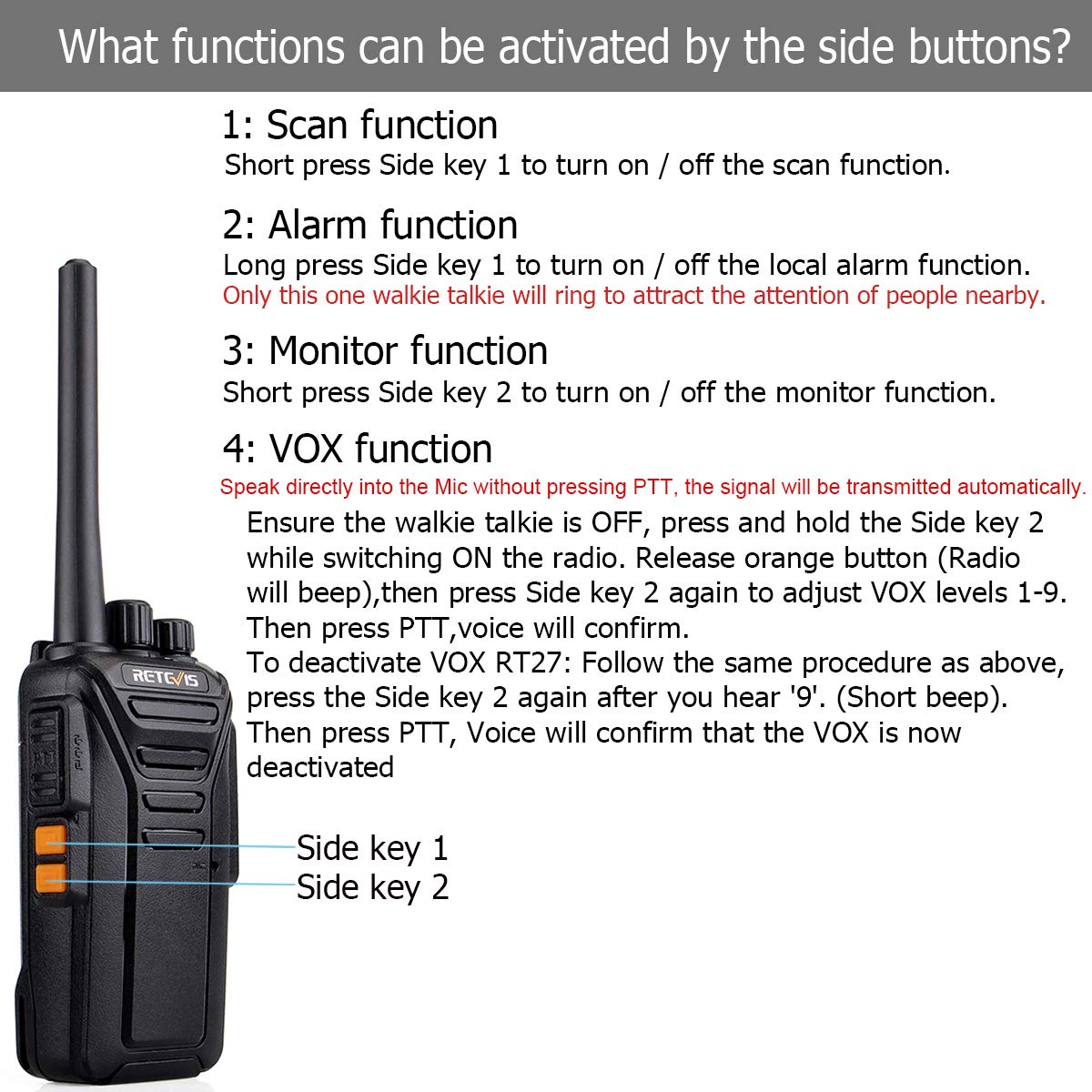 What functions can be activated by the side buttons?

1: Scan function
Short press Side key 1 to turn on / off the scan function.

2: Alarm function
Long press Side key 1 to turn on / off the local alarm function.
Only this one walkie talkie will ring to attract the attention of people nearby.

3: Monitor function
Short press Side key 2 to turn on / off the monitor function.

4: VOX function
Speak directly into the Mic without pressing PTT, the signal will be transmitted automatically.
Ensure the walkie talkie is OFF, press and hold the Side key 2 while switching ON the radio. Release orange button (Radio will beep),then press Side key 2 again to adjust VOX levels 1-9. Then press PTT,voice will confirm.
To deactivate VOX RT27: Follow the same procedure as above, press the Side key 2 again after you hear '9'. (Short beep). Then press PTT, Voice will confirm that the VOX is now deactivated

RETEVIS

Side key 1
Side key 2