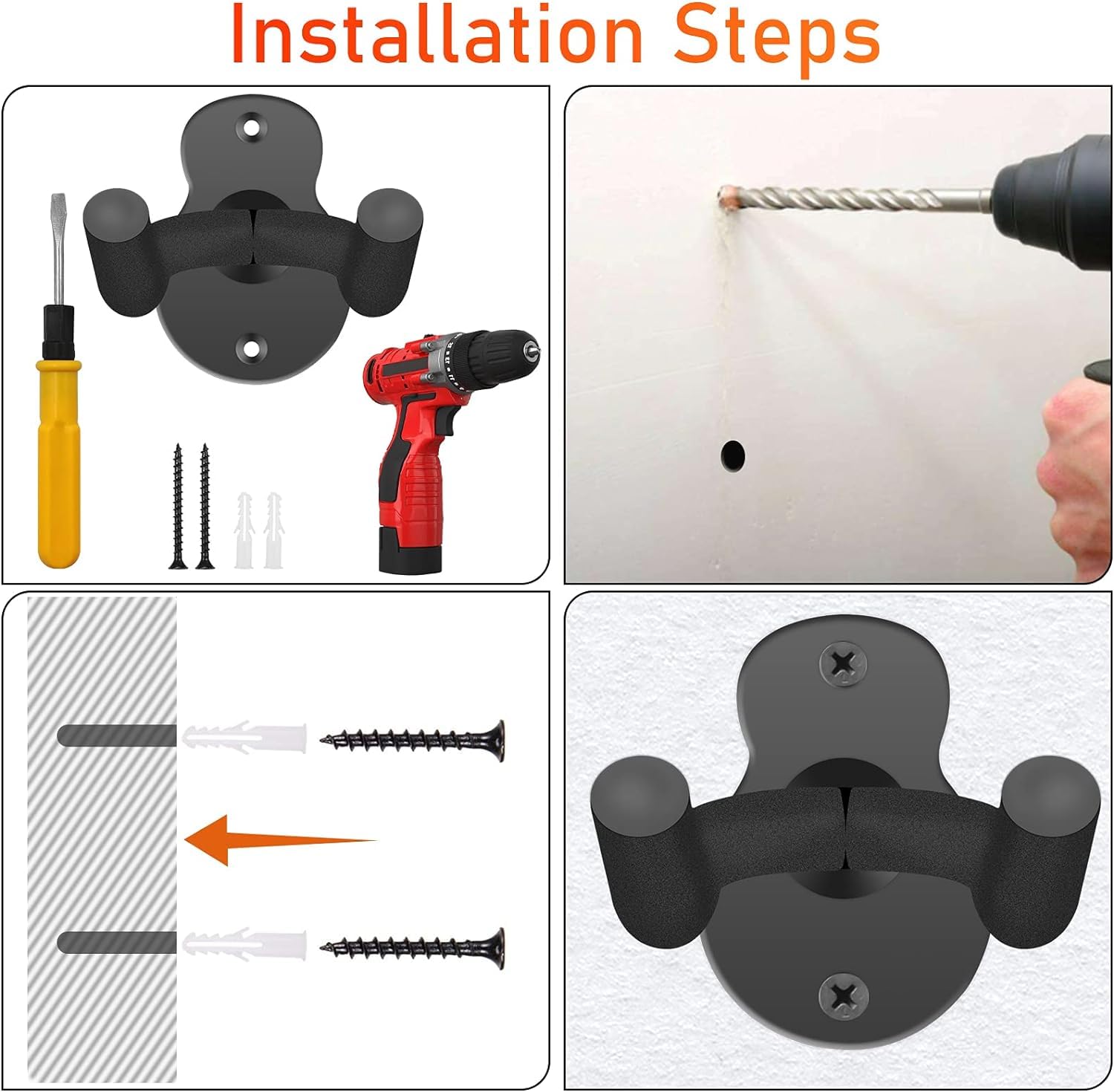 Installation Steps