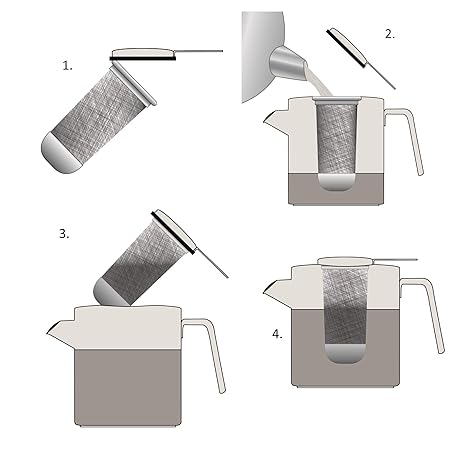 1.

2.

3.

4.