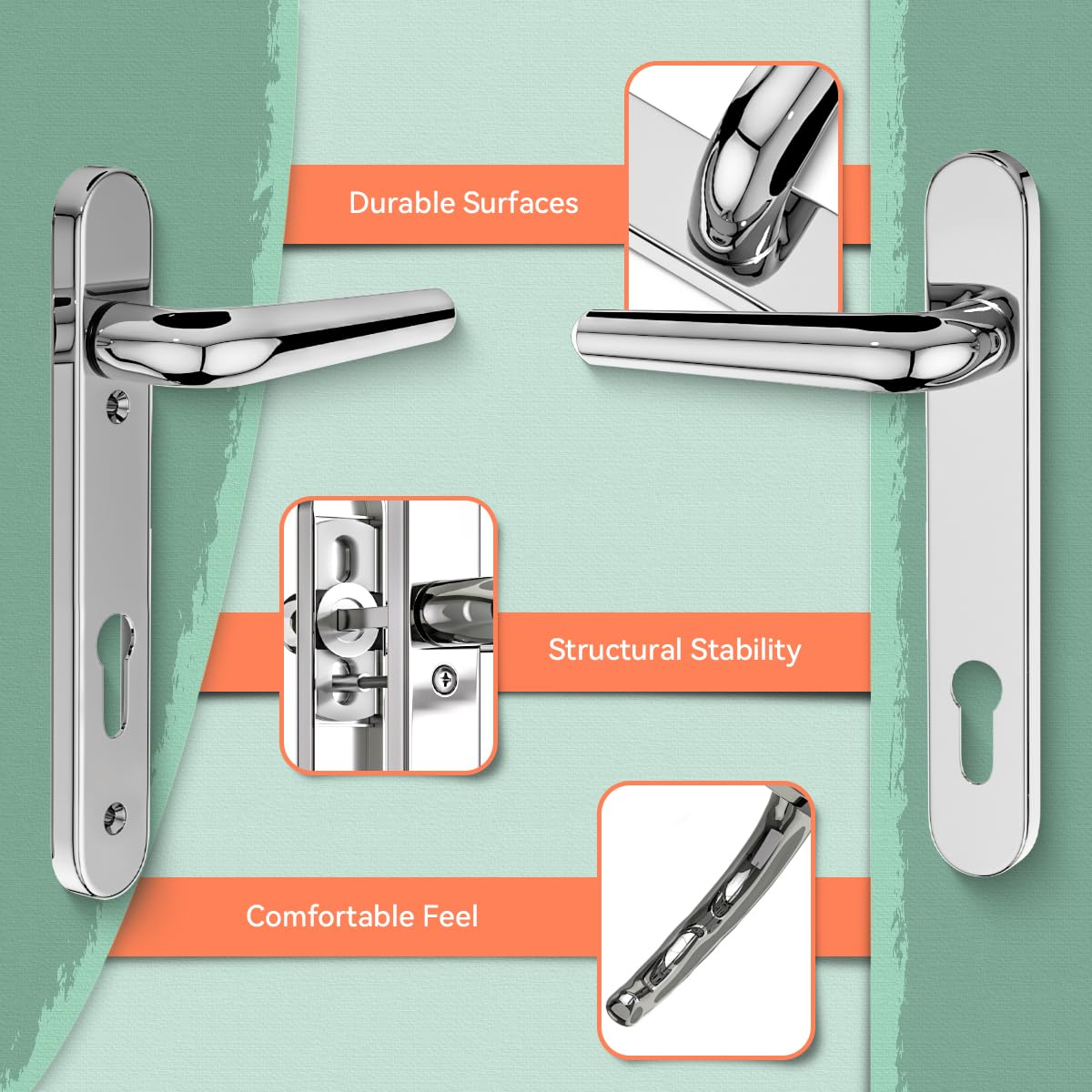 Durable Surfaces

Structural Stability

Comfortable Feel