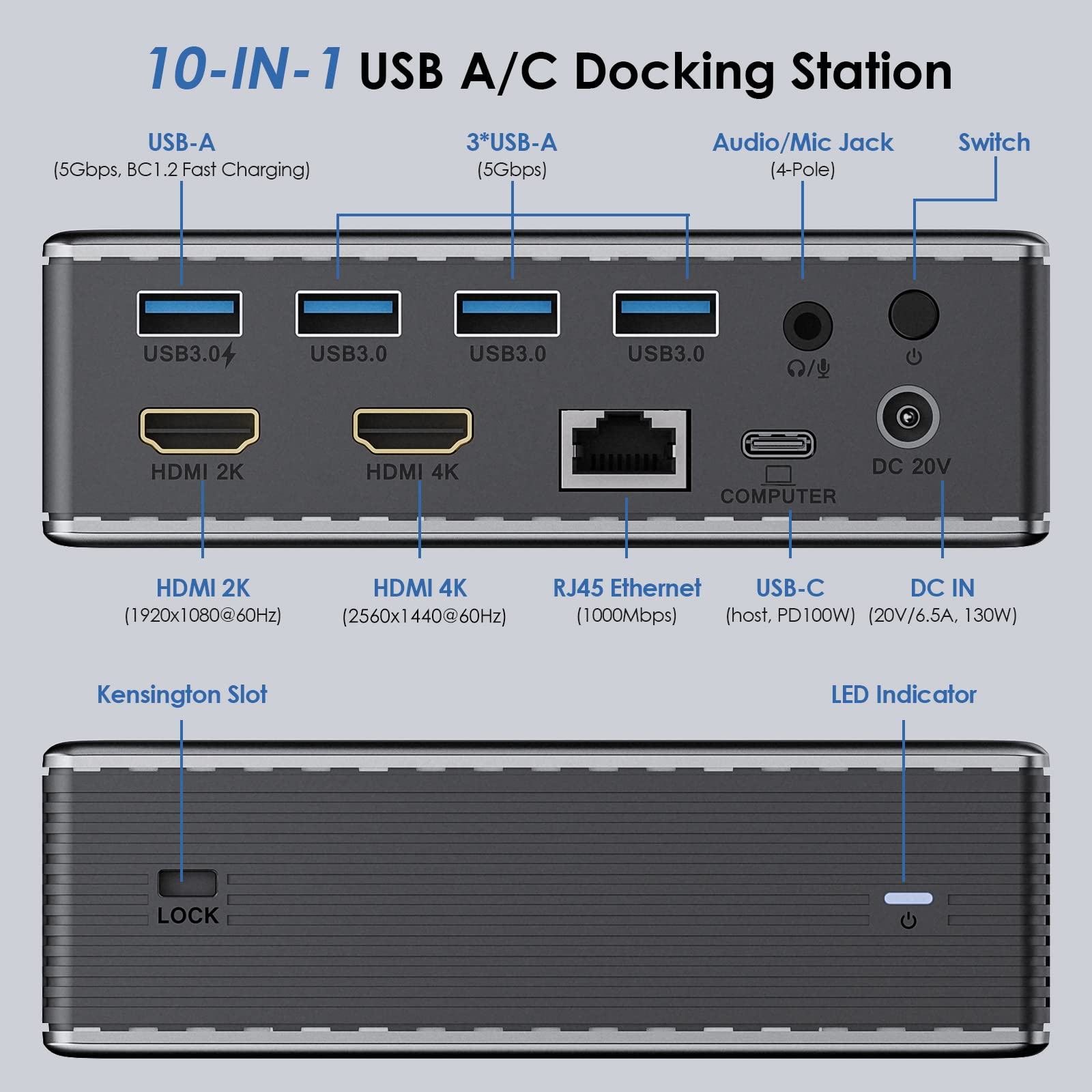 10-IN-1 USB A/C Docking Station

USB-A
(5Gbps, BC1.2 Fast Charging)

3*USB-A
(5Gbps)

Audio/Mic Jack
(4-Pole)

Switch

USB3.0

USB3.0

USB3.0

USB3.0

HDMI 2K

HDMI 4K

COMPUTER

DC 20V

HDMI 2K
(1920x1080@60Hz)

HDMI 4K
(2560x1440@60Hz)

RJ45 Ethernet
(1000Mbps)

USB-C
(host, PD100W)

DC IN
(20V/6.5A, 130W)

Kensington Slot

LED Indicator

LOCK