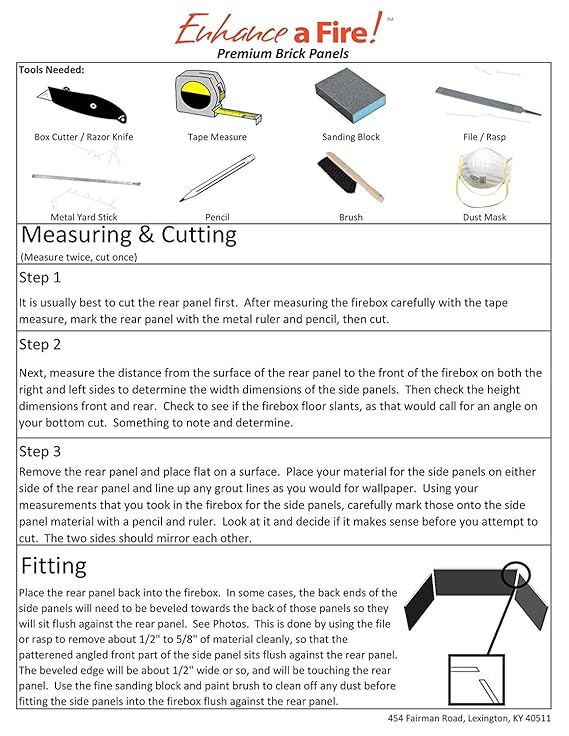 Enhance a Fire!™
Premium Brick Panels

Tools Needed:

Box Cutter / Razor Knife
Tape Measure
Sanding Block
File / Rasp
Metal Yard Stick
Pencil
Brush
Dust Mask

Measuring & Cutting
(Measure twice, cut once)

Step 1

It is usually best to cut the rear panel first. After measuring the firebox carefully with the tape measure, mark the rear panel with the metal ruler and pencil, then cut.

Step 2

Next, measure the distance from the surface of the rear panel to the front of the firebox on both the right and left sides to determine the width dimensions of the side panels. Then check the height dimensions front and rear. Check to see if the firebox floor slants, as that would call for an angle on your bottom cut. Something to note and determine.

Step 3

Remove the rear panel and place flat on a surface. Place your material for the side panels on either side of the rear panel and line up any grout lines as you would for wallpaper. Using your measurements that you took in the firebox for the side panels, carefully mark those onto the side panel material with a pencil and ruler. Look at it and decide if it makes sense before you attempt to cut. The two sides should mirror each other.

Fitting

Place the rear panel back into the firebox. In some cases, the back ends of the side panels will need to be beveled towards the back of those panels so they will sit flush against the rear panel. See Photos. This is done by using the file or rasp to remove about 1/2" to 5/8" of material cleanly, so that the patterened angled front part of the side panel sits flush against the rear panel. The beveled edge will be about 1/2" wide or so, and will be touching the rear panel. Use the fine sanding block and paint brush to clean off any dust before fitting the side panels into the firebox flush against the rear panel.

454 Fairman Road, Lexington, KY 40511