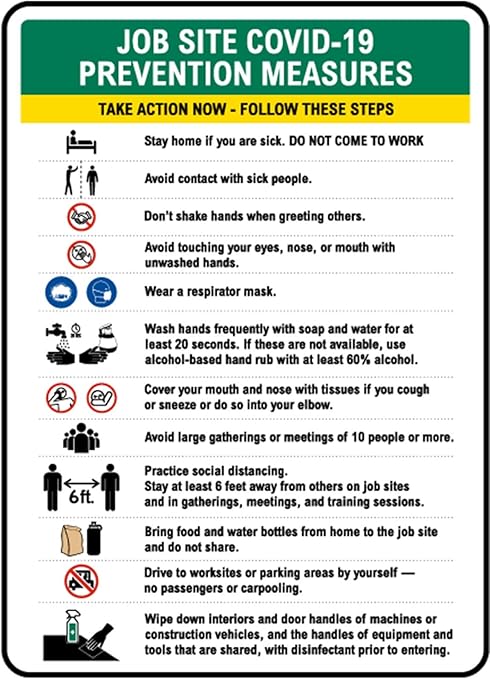 JOB SITE COVID-19 PREVENTION MEASURES

TAKE ACTION NOW - FOLLOW THESE STEPS

Stay home if you are sick. DO NOT COME TO WORK

Avoid contact with sick people.

Don't shake hands when greeting others.

Avoid touching your eyes, nose, or mouth with unwashed hands.

Wear a respirator mask.

Wash hands frequently with soap and water for at least 20 seconds. If these are not available, use alcohol-based hand rub with at least 60% alcohol.

Cover your mouth and nose with tissues if you cough or sneeze or do so into your elbow.

Avoid large gatherings or meetings of 10 people or more.

6ft.

Practice social distancing.
Stay at least 6 feet away from others on job sites and in gatherings, meetings, and training sessions.

Bring food and water bottles from home to the job site and do not share.

Drive to worksites or parking areas by yourself — no passengers or carpooling.

Wipe down interiors and door handles of machines or construction vehicles, and the handles of equipment and tools that are shared, with disinfectant prior to entering.